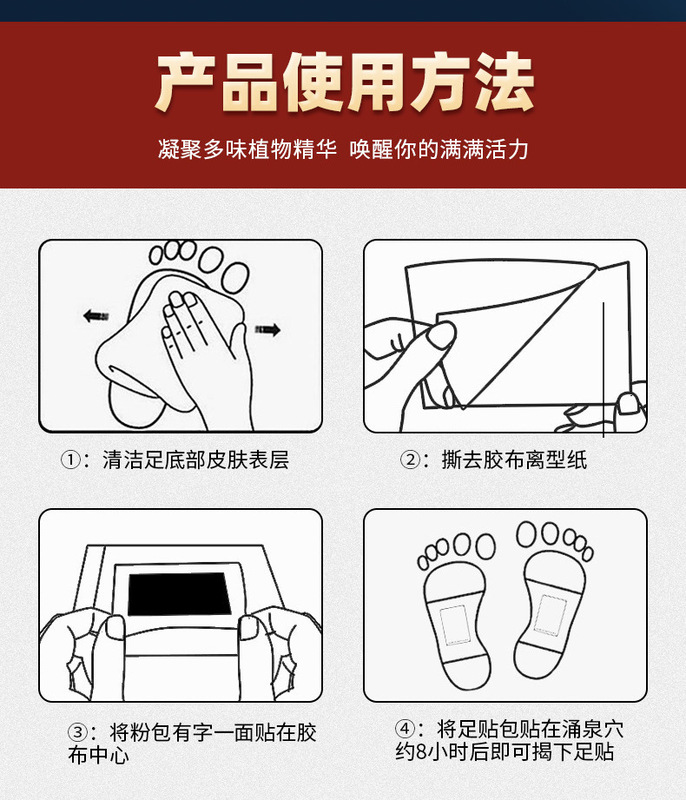 产品使用方法

凝聚多味植物精华 唤醒你的满满活力

①：清洁足底部皮肤表层

②：撕去胶布离型纸

③：将粉包有字一面贴在胶布中心

④：将足贴包贴在涌泉穴约8小时后即可揭下足贴