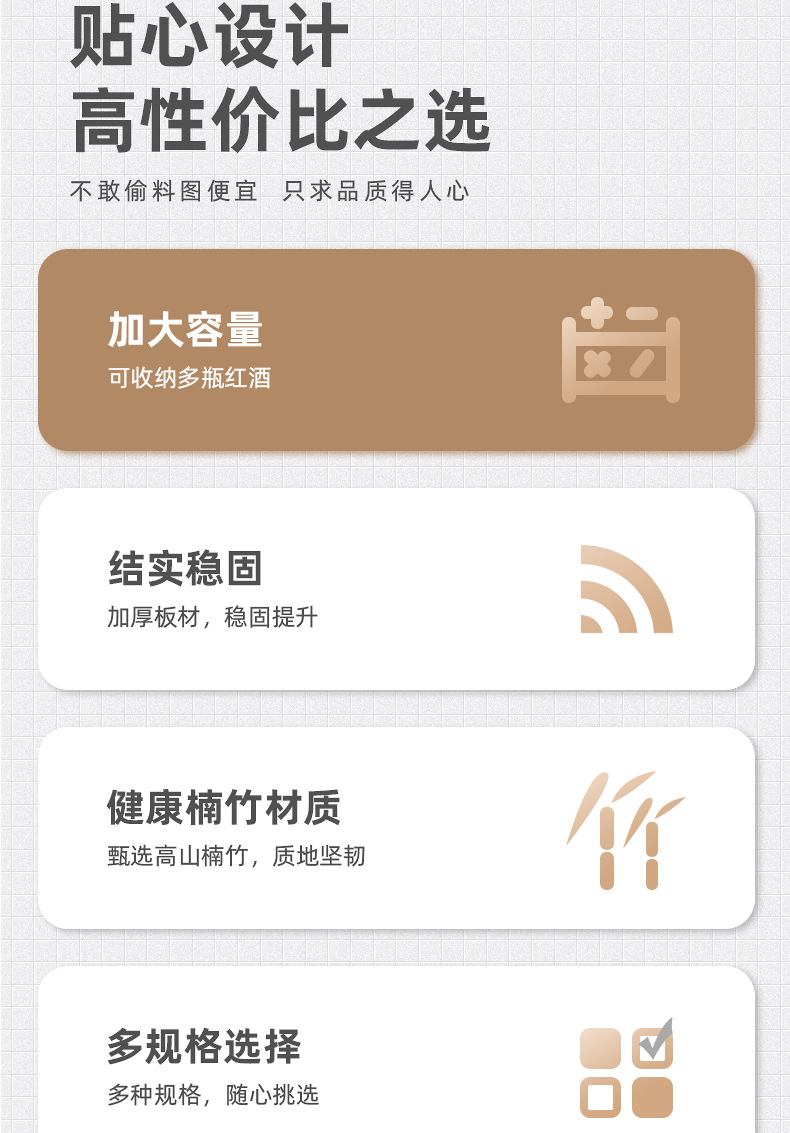 贴心设计
高性价比之选

不敢偷料图便宜 只求品质得人心

加大容量
可收纳多瓶红酒

结实稳固
加厚板材，稳固提升

健康楠竹材质
甄选高山楠竹，质地坚韧

多规格选择
多种规格，随心挑选