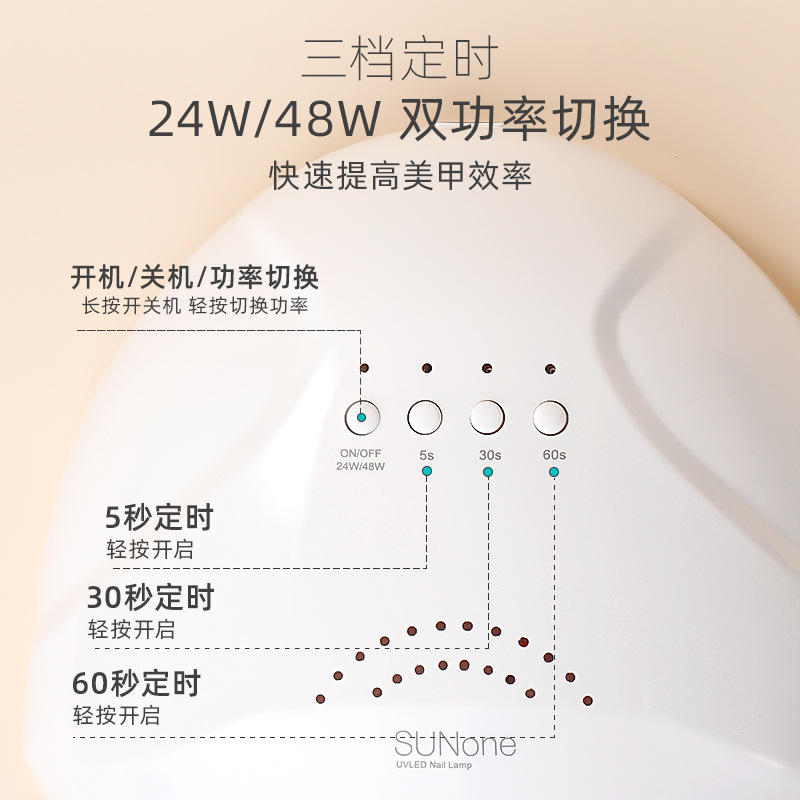 三档定时
24W/48W 双功率切换
快速提高美甲效率

开机/关机/功率切换
长按开关机 轻按切换功率

ON/OFF
24W/48W

5s

30s

60s

5秒定时
轻按开启

30秒定时
轻按开启

60秒定时
轻按开启

SUNone
UVLED Nail Lamp