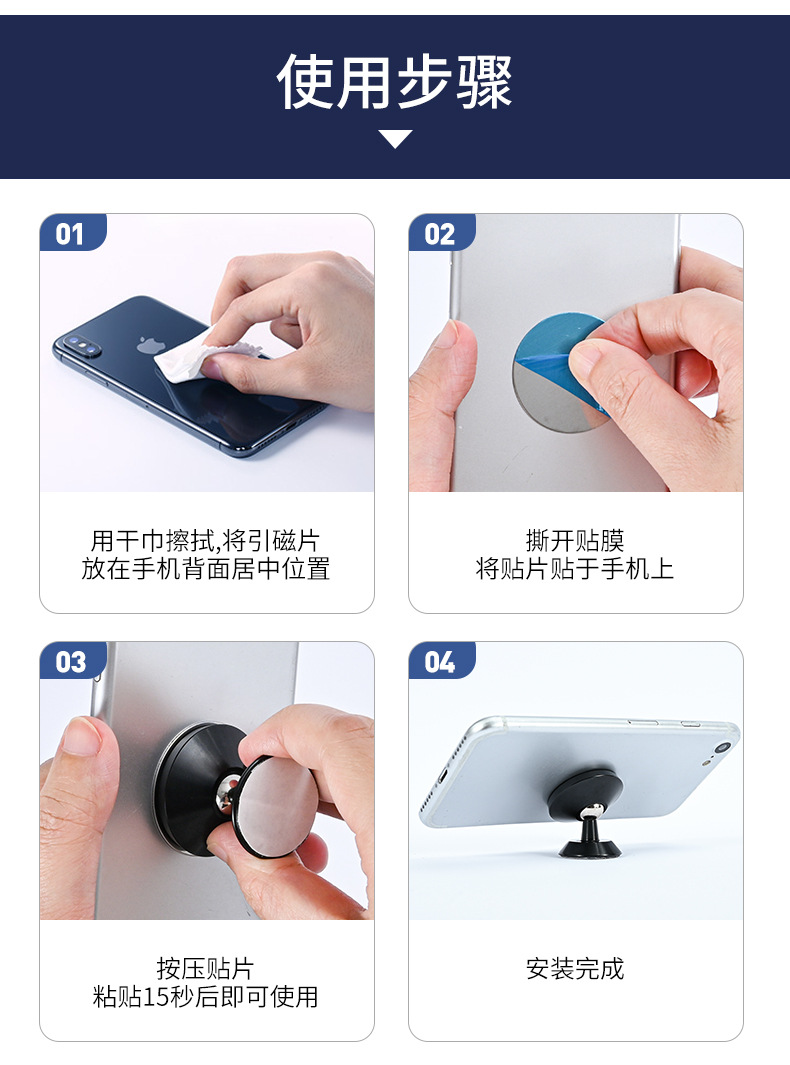 使用步骤

01

用干巾擦拭,将引磁片
放在手机背面居中位置

02

撕开贴膜
将贴片贴于手机上

03

按压贴片
粘贴15秒后即可使用

04

安装完成