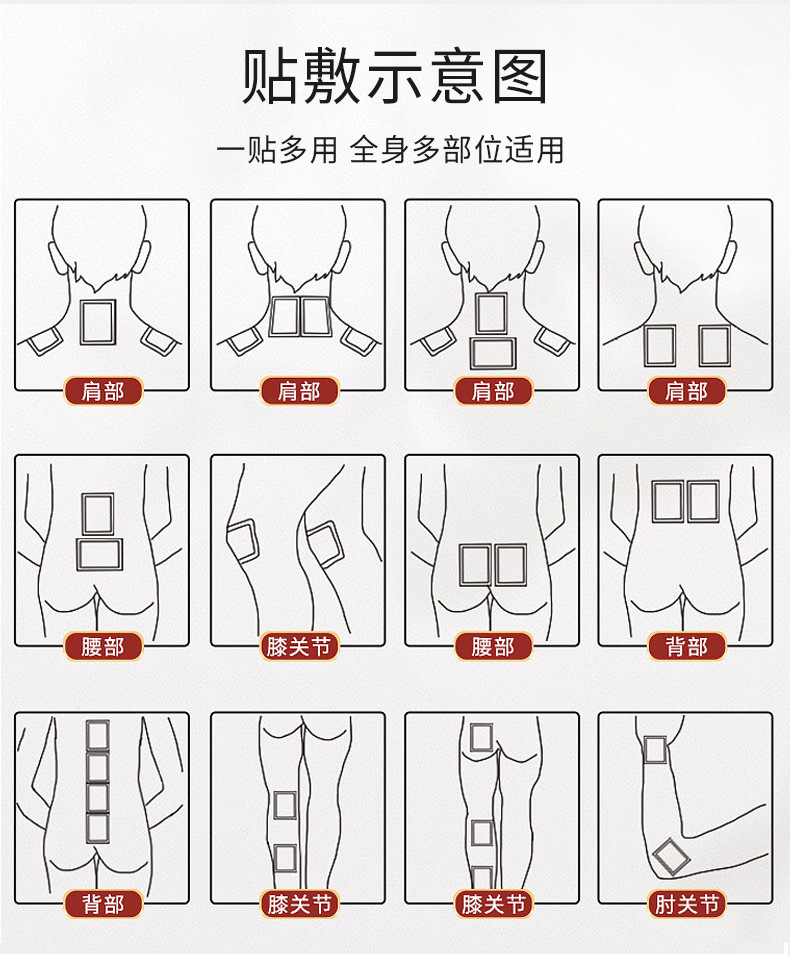 贴敷示意图

一贴多用 全身多部位适用

肩部

肩部

肩部

肩部

腰部

膝关节

腰部

背部

背部

膝关节

膝关节

肘关节