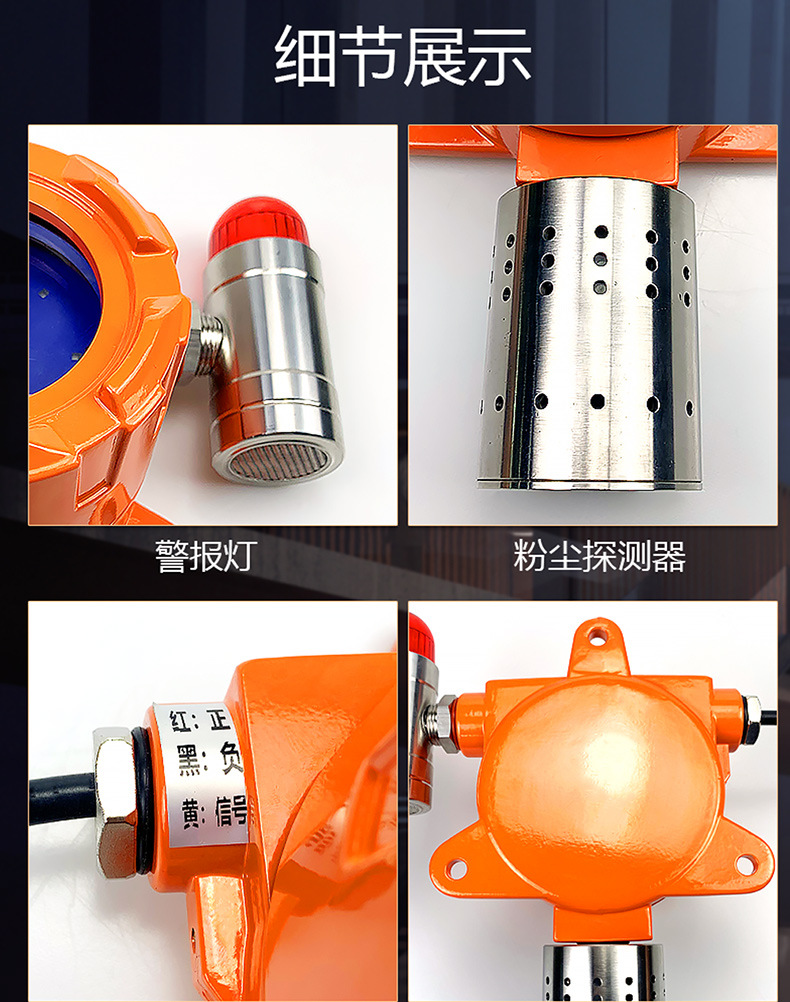 细节展示

警报灯

粉尘探测器

红: 正
黑: 负
黄: 信号