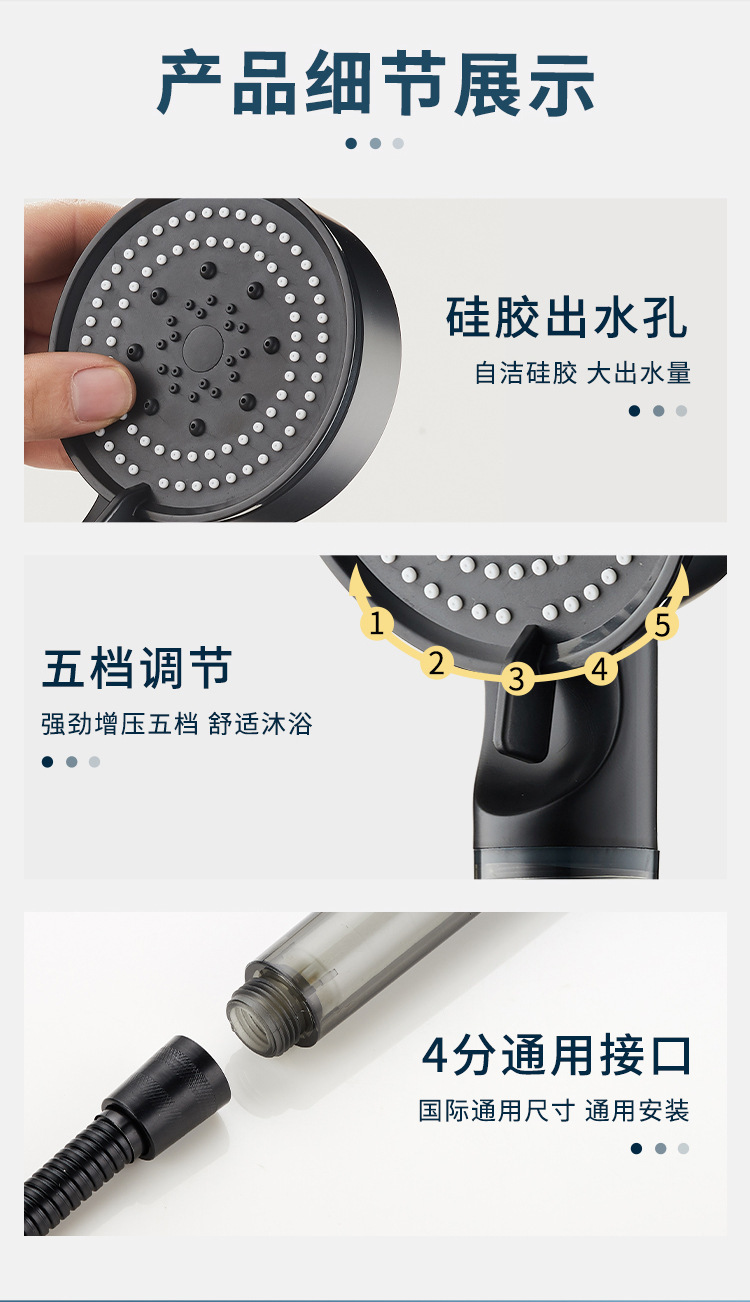 产品细节展示

硅胶出水孔

自洁硅胶 大出水量

1 2 3 4 5

五档调节

强劲增压五档 舒适沐浴

4分通用接口

国际通用尺寸 通用安装