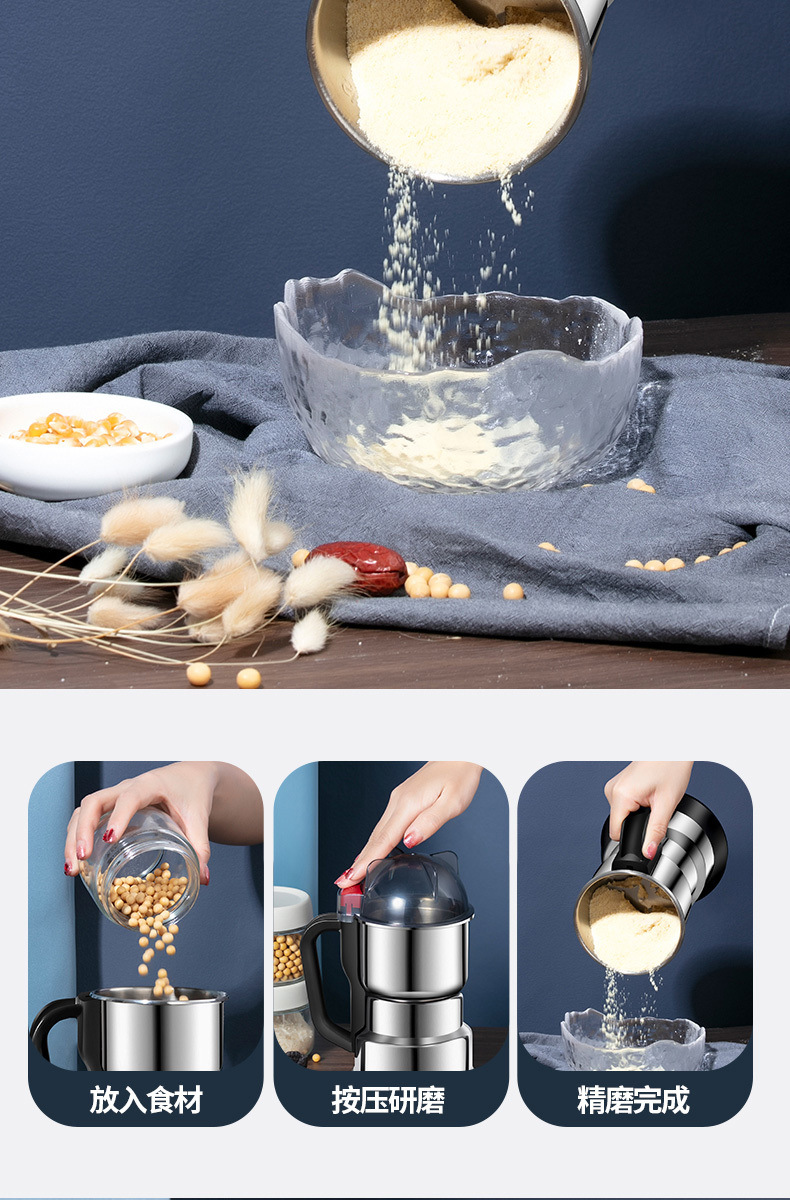 放入食材

按压研磨

精磨完成