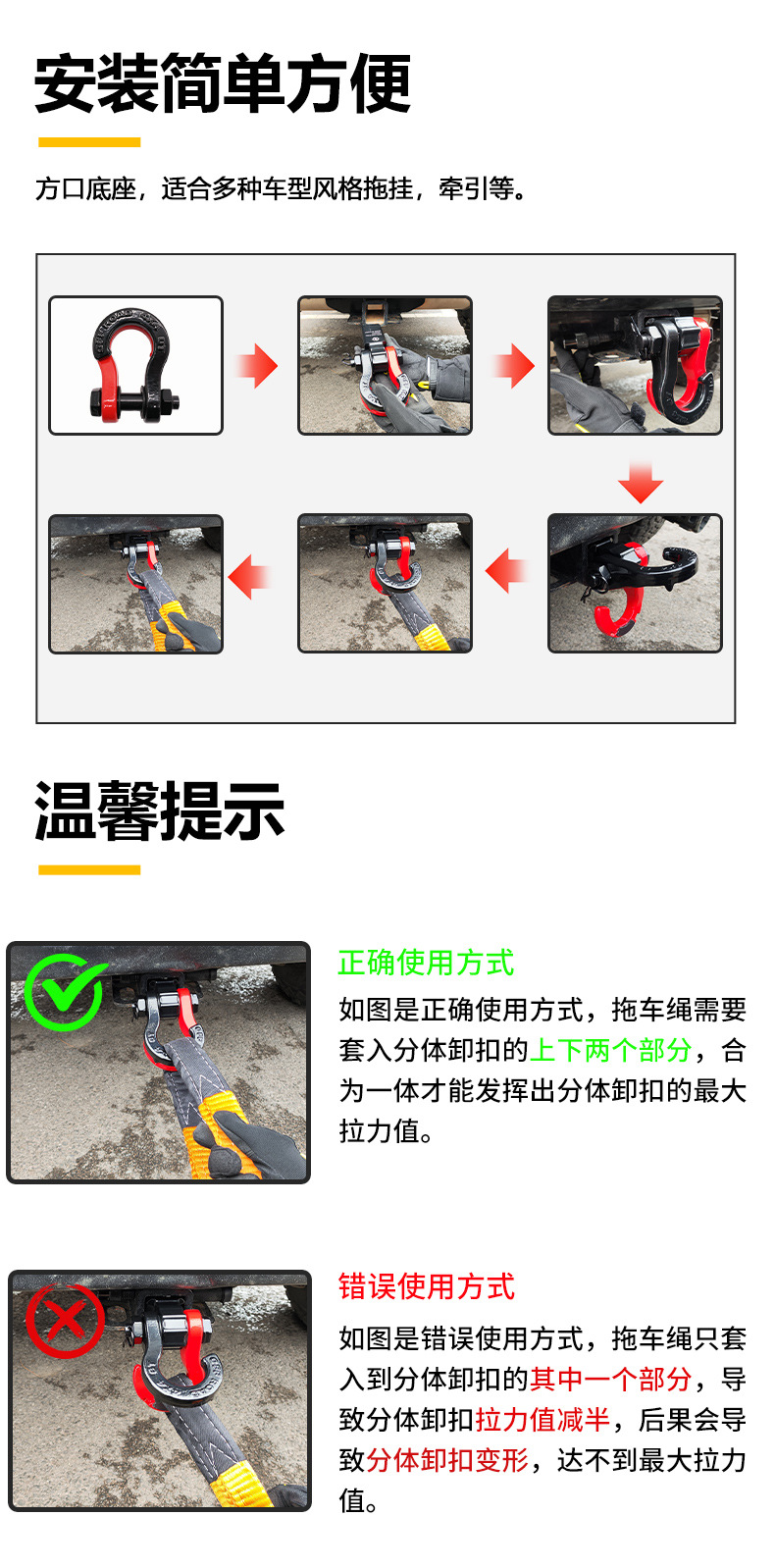 安装简单方便

方口底座，适合多种车型风格拖挂，牵引等。

温馨提示

正确使用方式

如图是正确使用方式，拖车绳需要套入分体卸扣的上下两个部分，合为一体才能发挥出分体卸扣的最大拉力值。

错误使用方式

如图是错误使用方式，拖车绳只套入到分体卸扣的其中一个部分，导致分体卸扣拉力值减半，后果会导致分体卸扣变形，达不到最大拉力值。