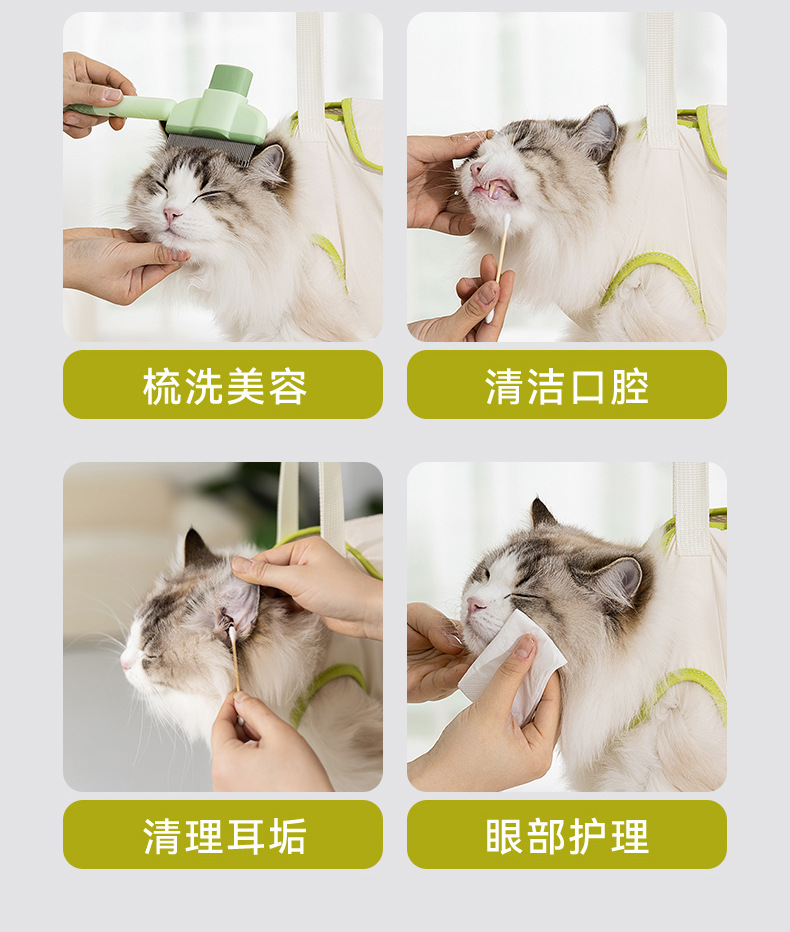 梳洗美容

清洁口腔

清理耳垢

眼部护理