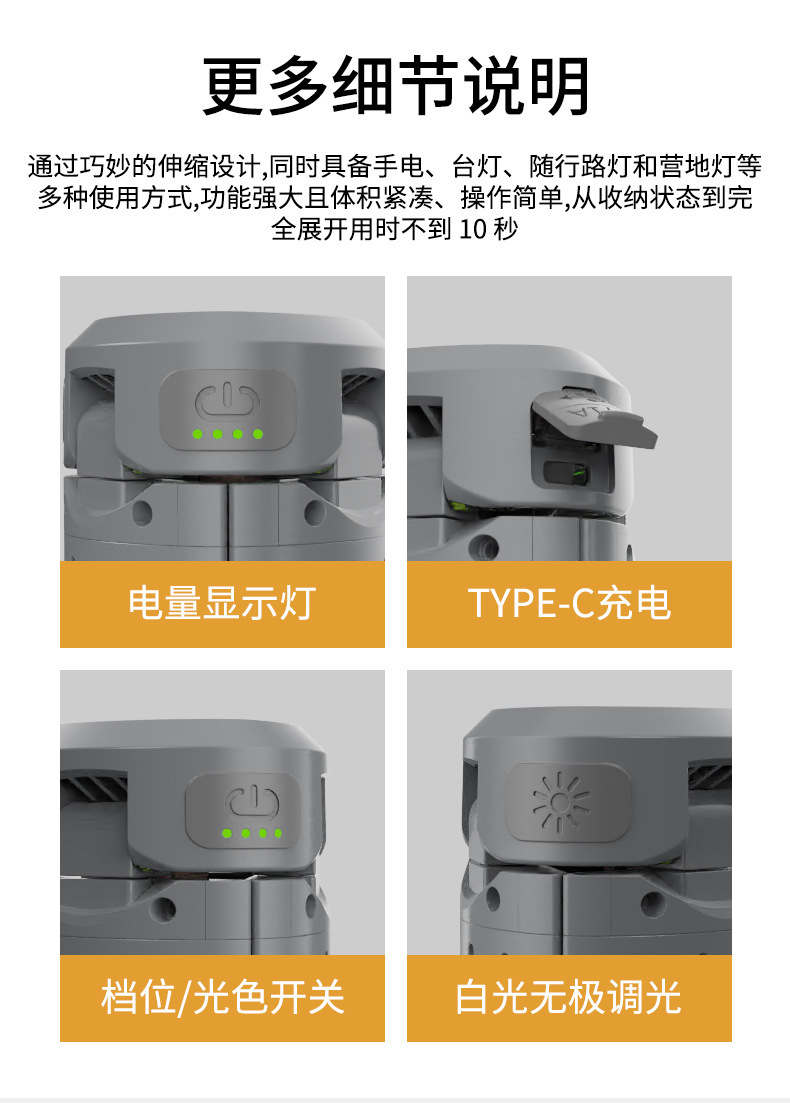 更多细节说明

通过巧妙的伸缩设计,同时具备手电、台灯、随行路灯和营地灯等多种使用方式,功能强大且体积紧凑、操作简单,从收纳状态到完全展开用时不到 10 秒

电量显示灯

TYPE-C充电

档位/光色开关

白光无极调光