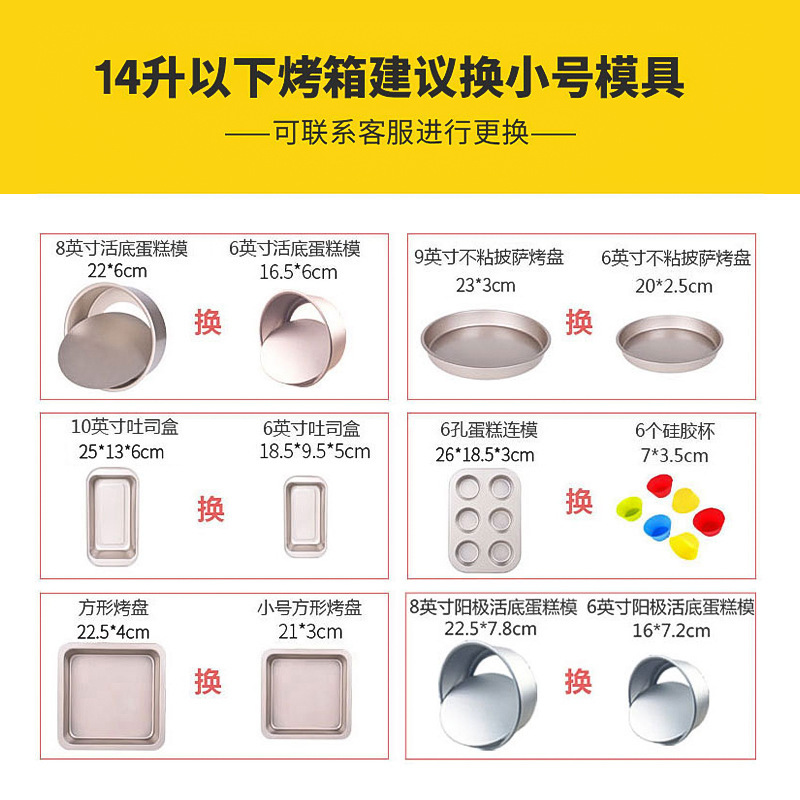 14升以下烤箱建议换小号模具

——可联系客服进行更换——

8英寸活底蛋糕模
22*6cm

换

6英寸活底蛋糕模
16.5*6cm

9英寸不粘披萨烤盘
23*3cm

换

6英寸不粘披萨烤盘
20*2.5cm

10英寸吐司盒
25*13*6cm

换

6英寸吐司盒
18.5*9.5*5cm

6孔蛋糕连模
26*18.5*3cm

换

6个硅胶杯
7*3.5cm

方形烤盘
22.5*4cm

换

小号方形烤盘
21*3cm

8英寸阳极活底蛋糕模
22.5*7.8cm

换

6英寸阳极活底蛋糕模
16*7.2cm