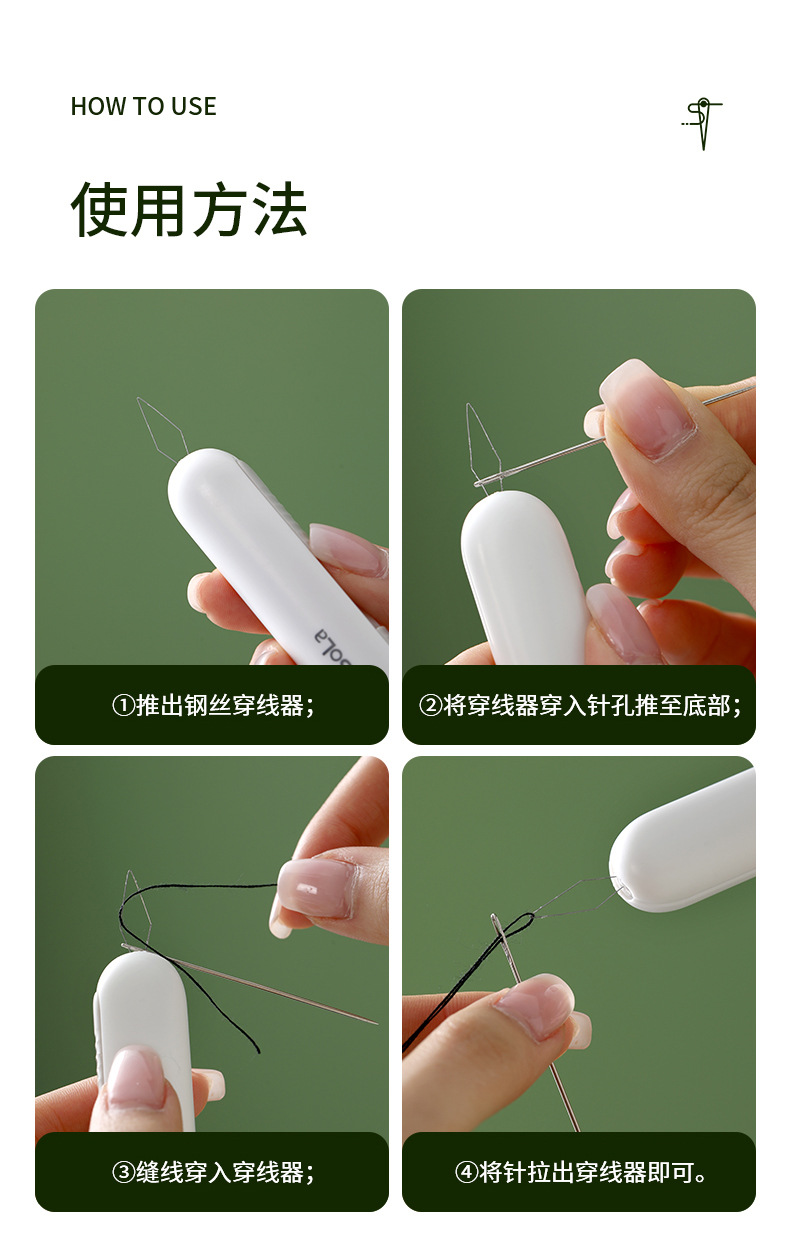 HOW TO USE

使用方法

①推出钢丝穿线器；

②将穿线器穿入针孔推至底部；

③缝线穿入穿线器；

④将针拉出穿线器即可。