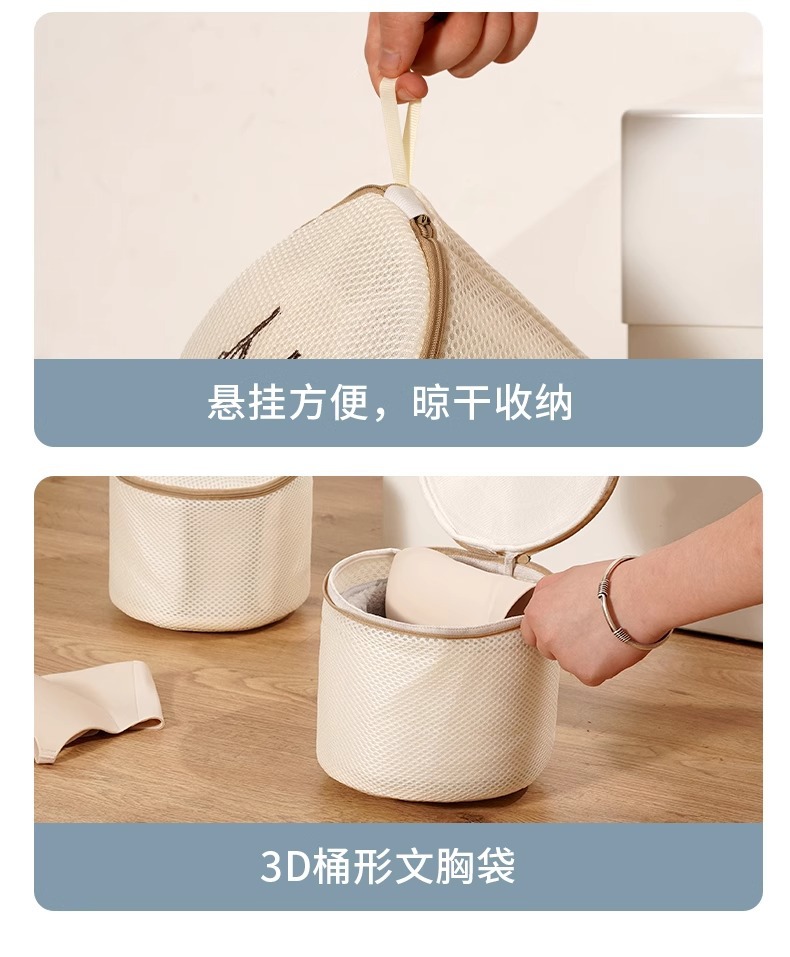 悬挂方便，晾干收纳

3D桶形文胸袋