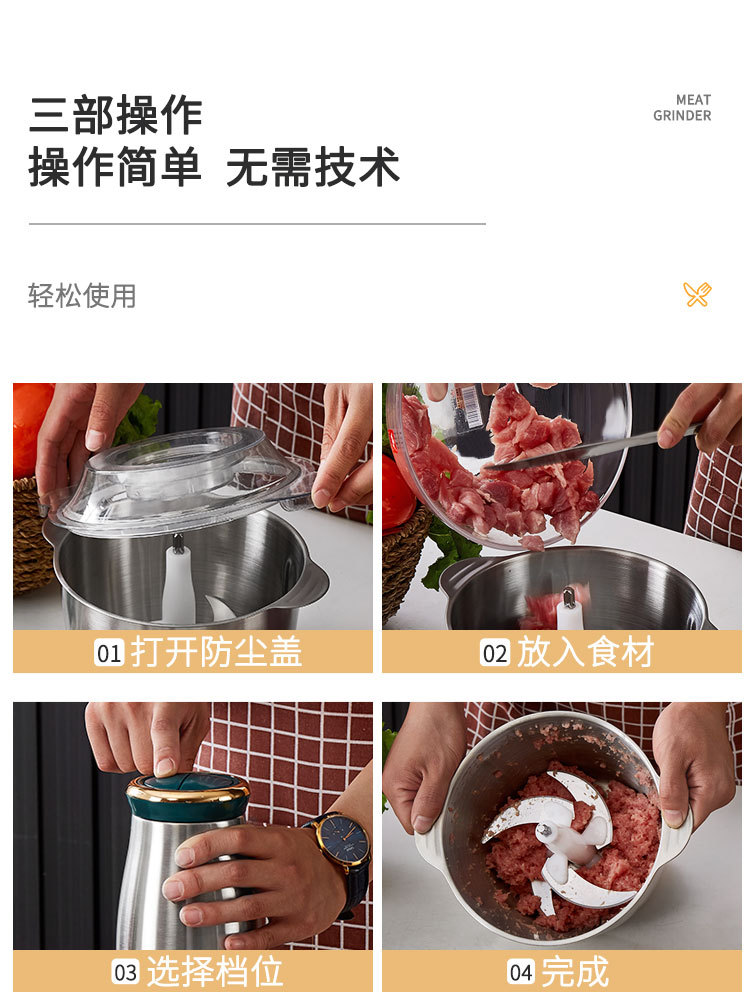 三部操作
操作简单 无需技术

MEAT
GRINDER

轻松使用

01 打开防尘盖

02 放入食材

03 选择档位

04 完成