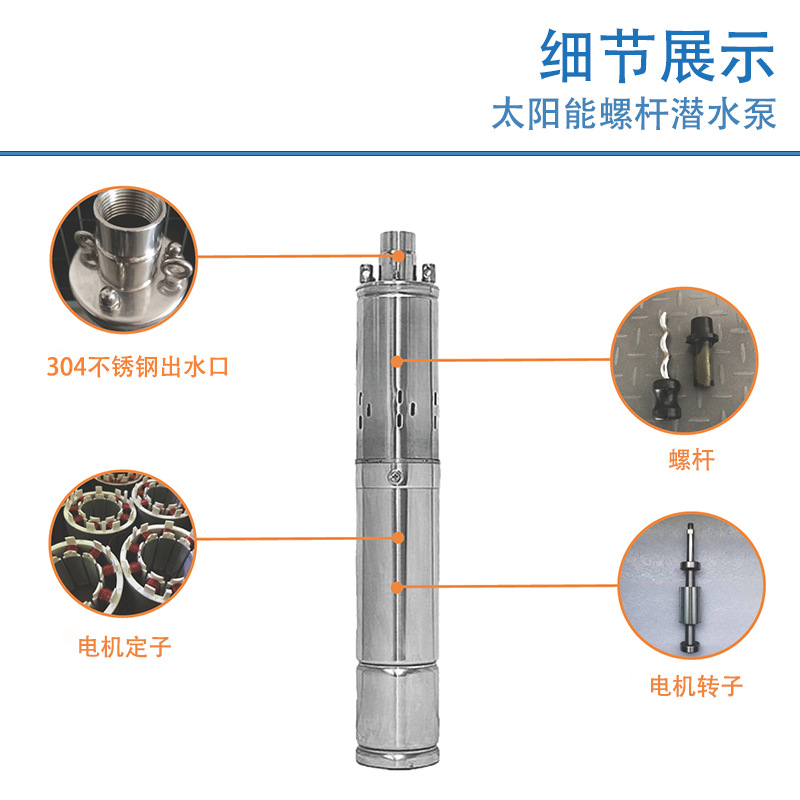 细节展示
太阳能螺杆潜水泵

304不锈钢出水口

螺杆

电机定子

电机转子