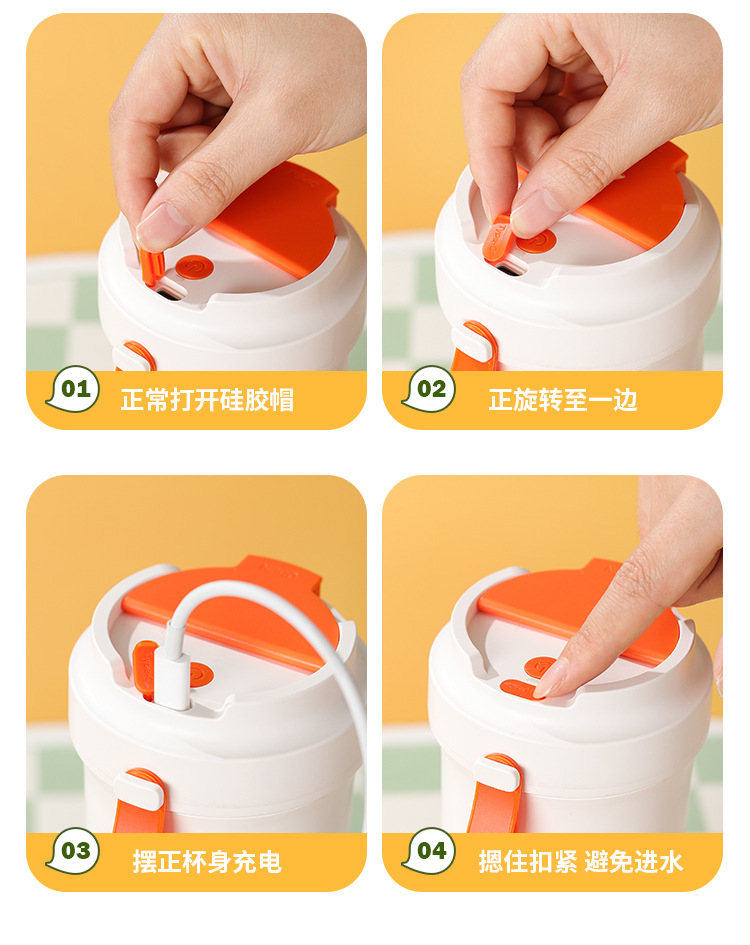 01 正常打开硅胶帽

02 正旋转至一边

03 摆正杯身充电

04 摁住扣紧 避免进水