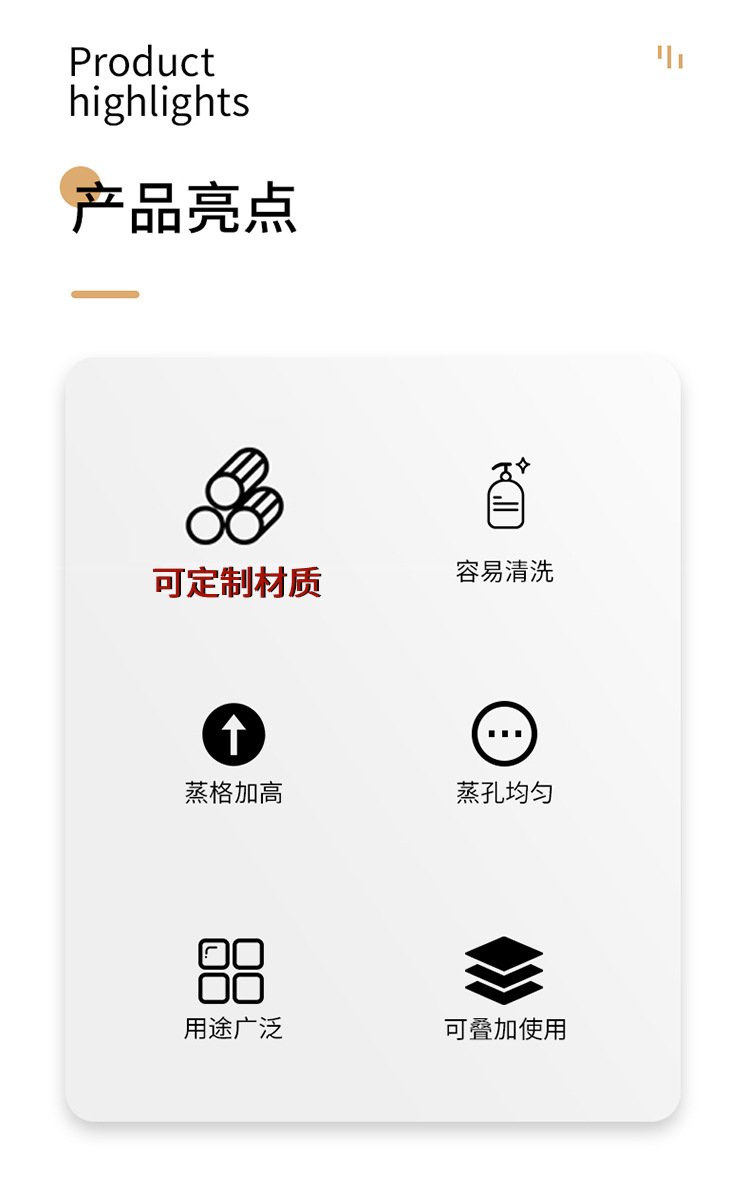 Product highlights

产品亮点

可定制材质

容易清洗

蒸格加高

蒸孔均匀

用途广泛

可叠加使用