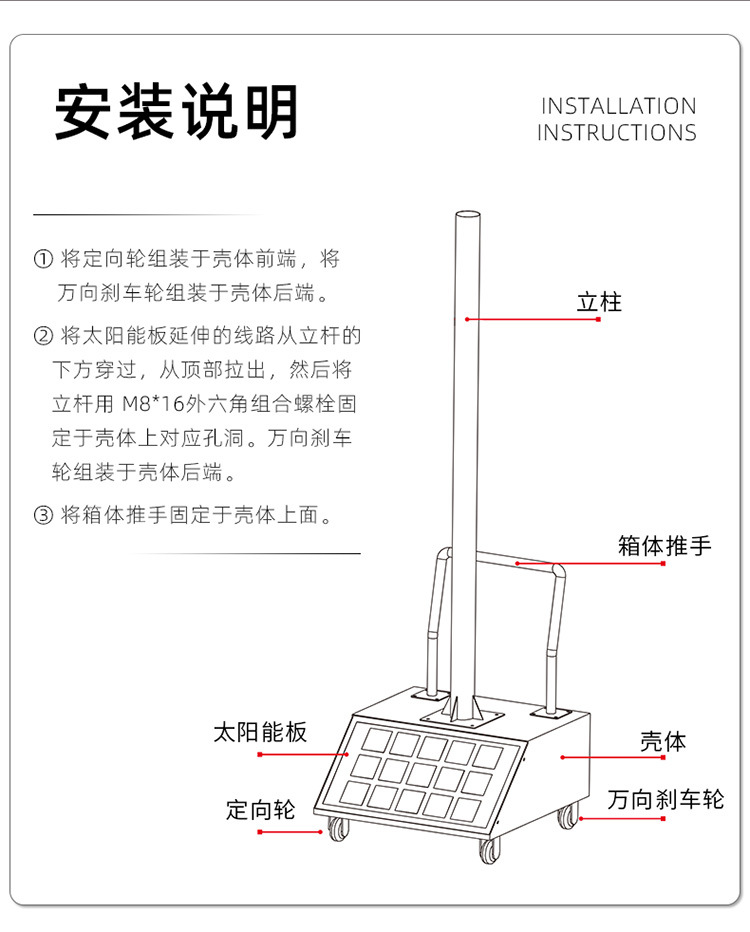 安装说明

INSTALLATION
INSTRUCTIONS

① 将定向轮组装于壳体前端，将万向刹车轮组装于壳体后端。

② 将太阳能板延伸的线路从立杆的下方穿过，从顶部拉出，然后将立杆用 M8*16外六角组合螺栓固定于壳体上对应孔洞。万向刹车轮组装于壳体后端。

③ 将箱体推手固定于壳体上面。

立柱

箱体推手

太阳能板

壳体

定向轮

万向刹车轮