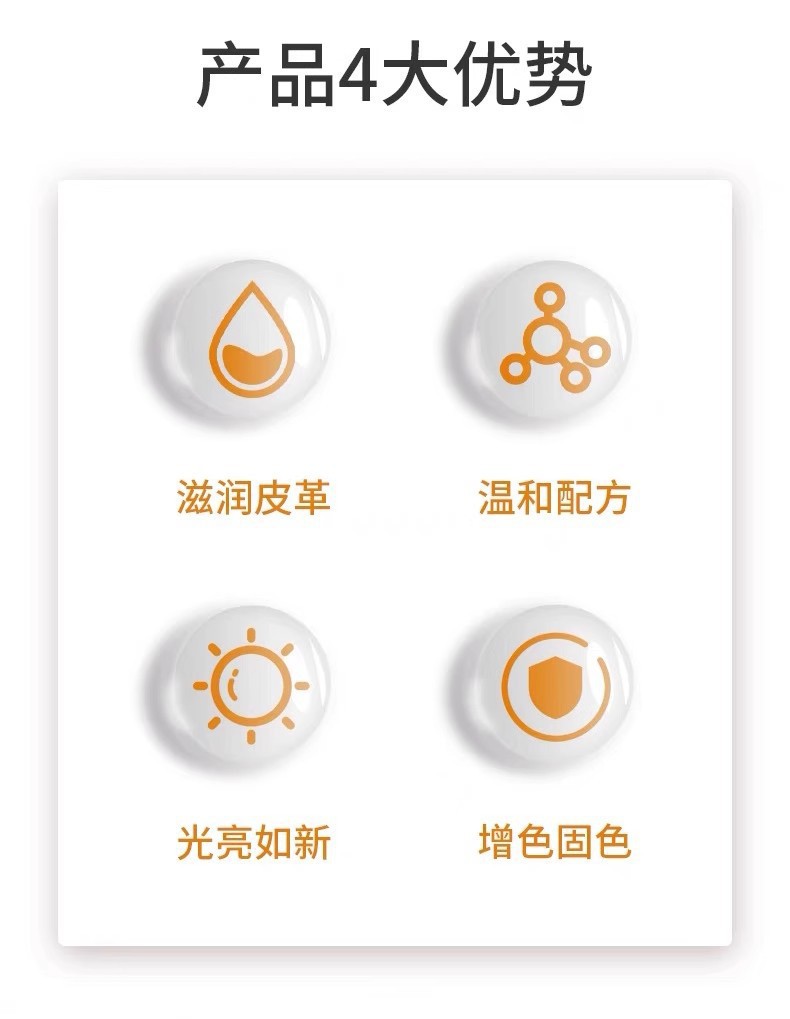 产品4大优势

滋润皮革

温和配方

光亮如新

增色固色