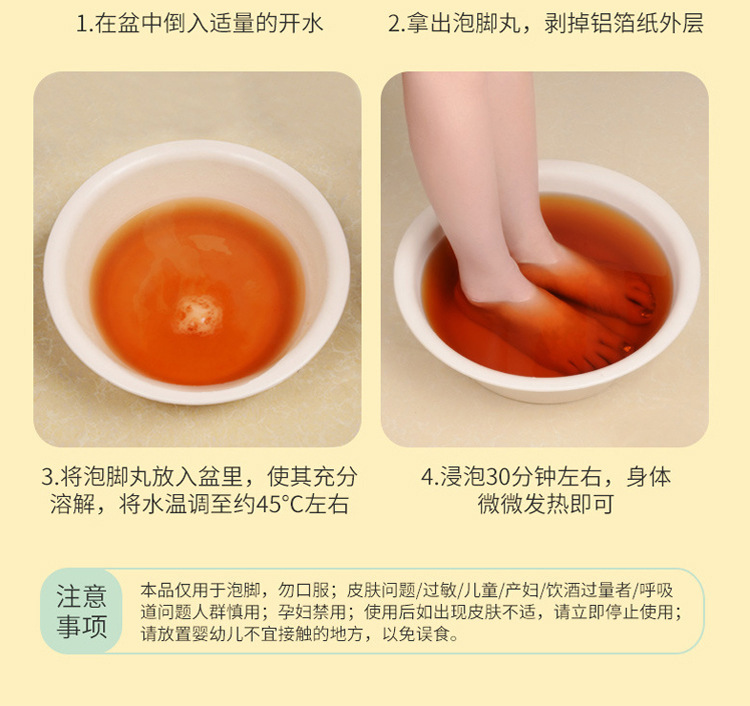 1.在盆中倒入适量的开水

2.拿出泡脚丸，剥掉铝箔纸外层

3.将泡脚丸放入盆里，使其充分溶解，将水温调至约45°C左右

4.浸泡30分钟左右，身体微微发热即可

注意事项

本品仅用于泡脚，勿口服；皮肤问题/过敏/儿童/产妇/饮酒过量者/呼吸道问题人群慎用；孕妇禁用；使用后如出现皮肤不适，请立即停止使用；请放置婴幼儿不宜接触的地方，以免误食。