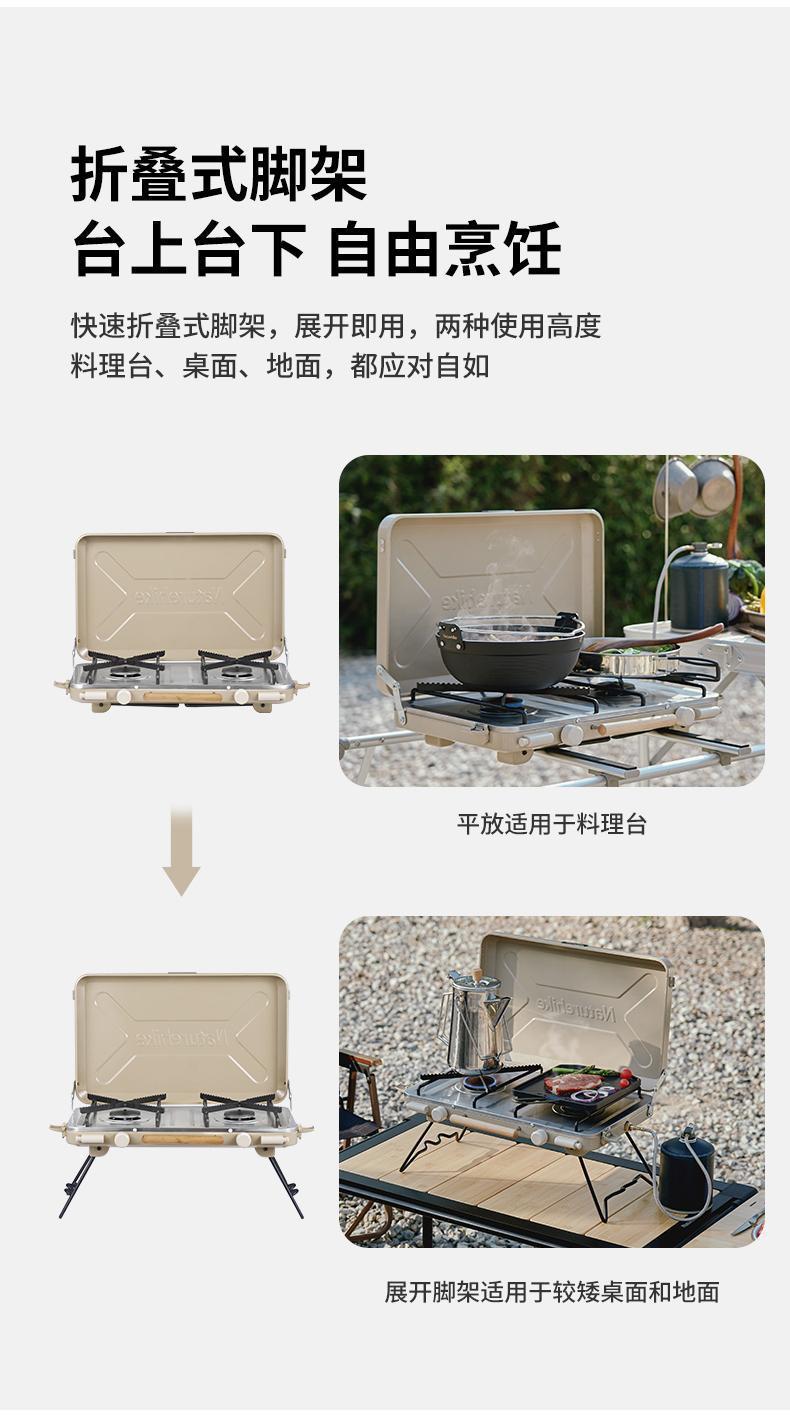 折叠式脚架
台上台下 自由烹饪

快速折叠式脚架，展开即用，两种使用高度
料理台、桌面、地面，都应对自如

Naturehike

Naturehike

平放适用于料理台

Naturehike

Naturehike

展开脚架适用于较矮桌面和地面