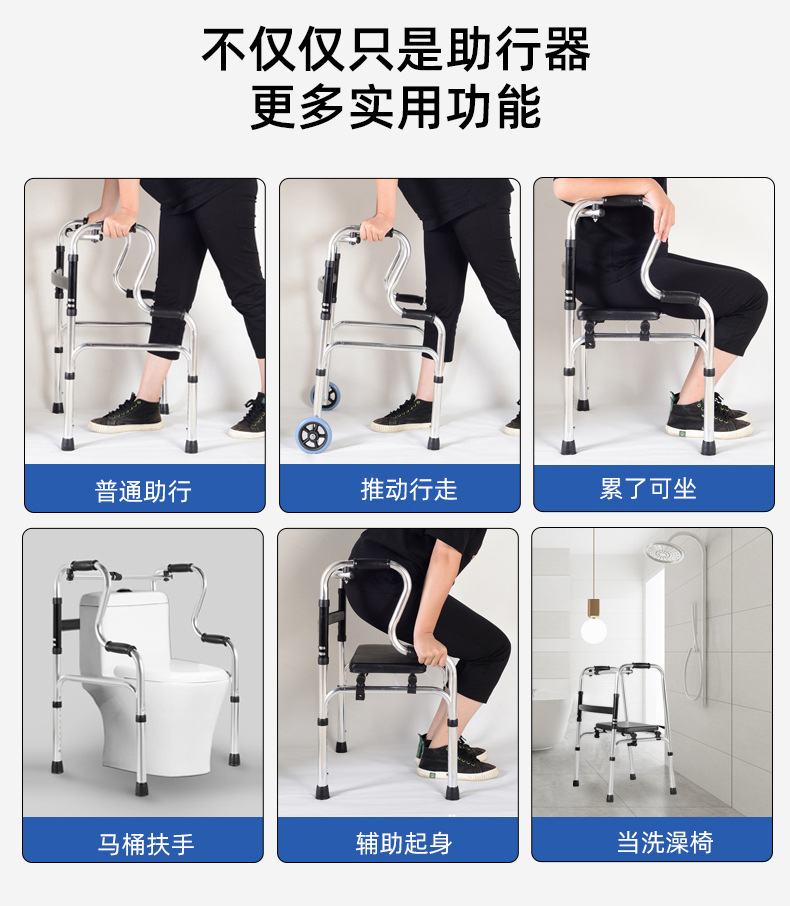 不仅仅只是助行器
更多实用功能

普通助行

推动行走

累了可坐

马桶扶手

辅助起身

当洗澡椅