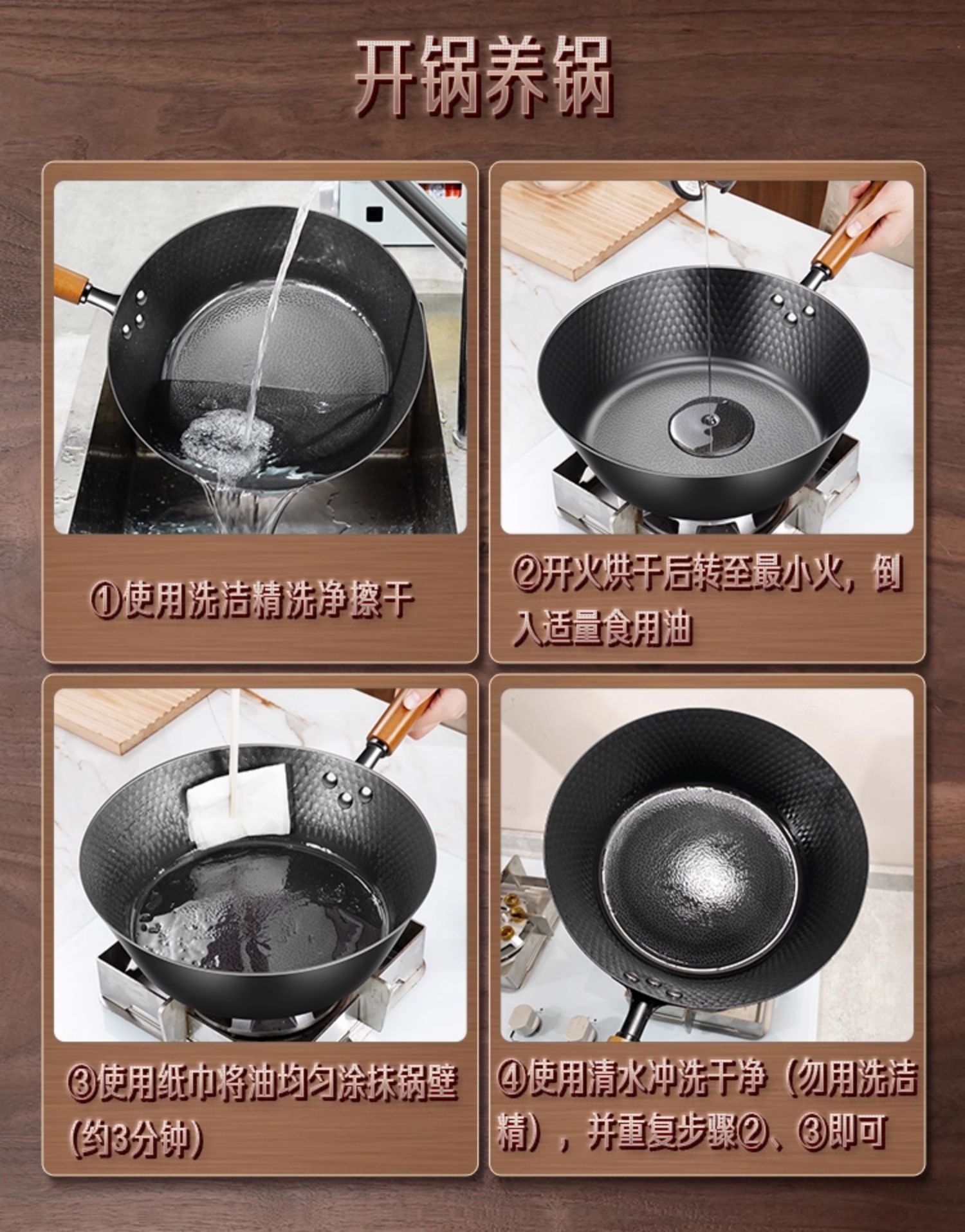 开锅养锅

①使用洗洁精洗净擦干

②开火烘干后转至最小火，倒入适量食用油

③使用纸巾将油均匀涂抹锅壁(约3分钟)

④使用清水冲洗干净（勿用洗洁精），并重复步骤②、③即可