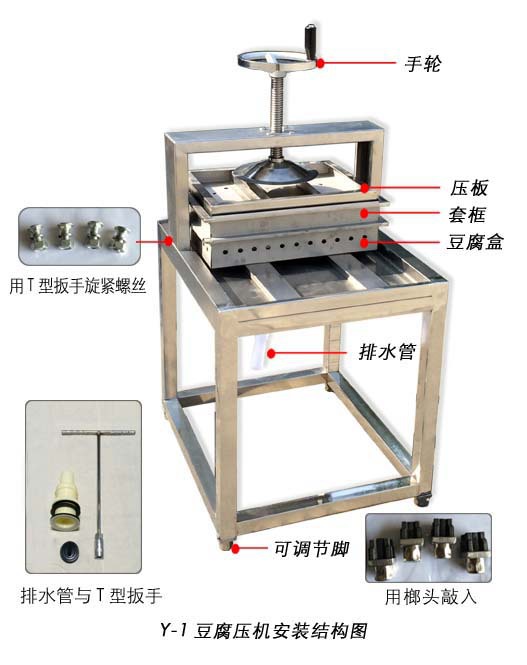 手轮

压板

套框

豆腐盒

用T型扳手旋紧螺丝

排水管

可调节脚

排水管与T型扳手

用榔头敲入

Y-1 豆腐压机安装结构图