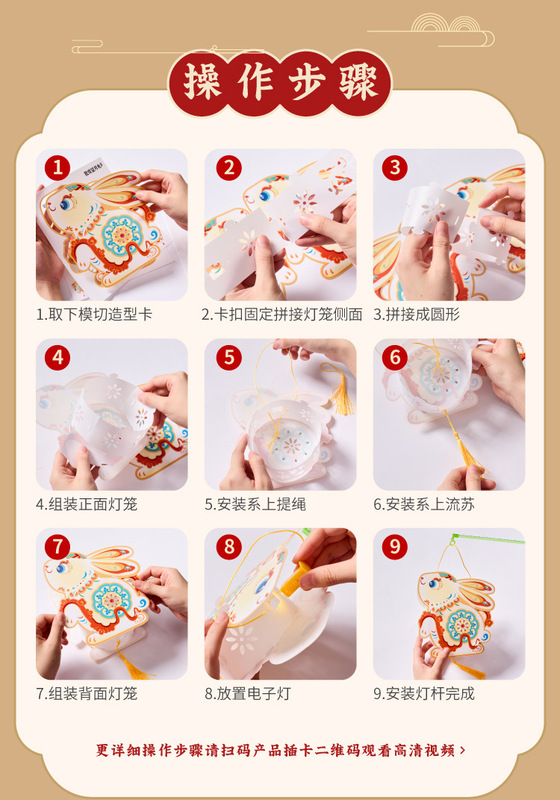 操作步骤

1
1.取下模切造型卡

2
2.卡扣固定拼接灯笼侧面

3
3.拼接成圆形

4
4.组装正面灯笼

5
5.安装系上提绳

6
6.安装系上流苏

7
7.组装背面灯笼

8
8.放置电子灯

9
9.安装灯杆完成

更详细操作步骤请扫码产品插卡二维码观看高清视频 >