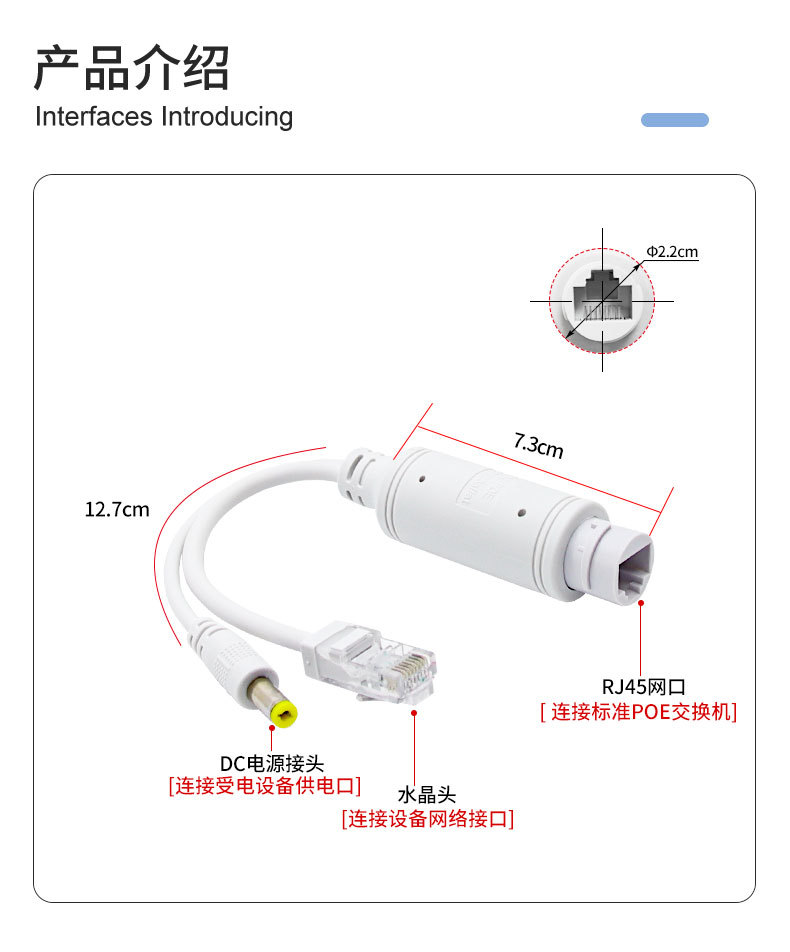 产品介绍
Interfaces Introducing

Φ2.2cm

7.3cm

12.7cm

RJ45网口
[ 连接标准POE交换机]

DC电源接头
[连接受电设备供电口]

水晶头
[连接设备网络接口]