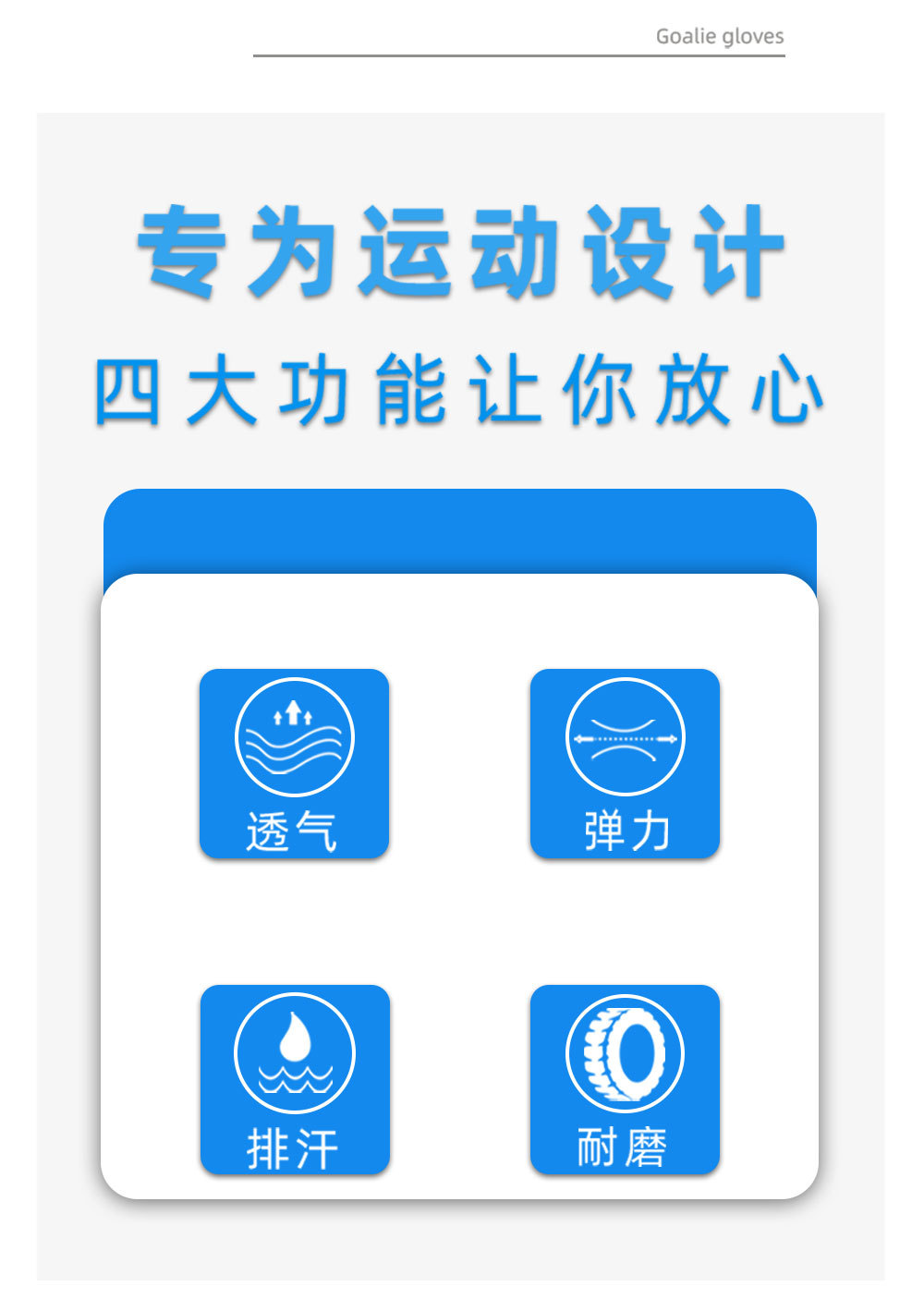 Goalie gloves

专为运动设计

四大功能让你放心

透气

弹力

排汗

耐磨