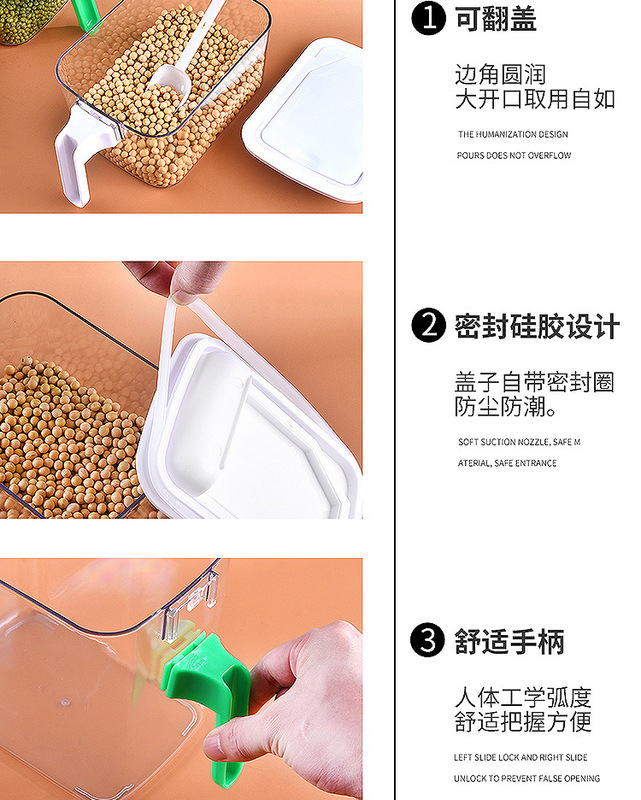 1 可翻盖

边角圆润
大开口取用自如

THE HUMANIZATION DESIGN
POURS DOES NOT OVERFLOW

2 密封硅胶设计

盖子自带密封圈
防尘防潮。

SOFT SUCTION NOZZLE, SAFE M
ATERIAL, SAFE ENTRANCE

3 舒适手柄

人体工学弧度
舒适把握方便

LEFT SLIDE LOCK AND RIGHT SLIDE
UNLOCK TO PREVENT FALSE OPENING