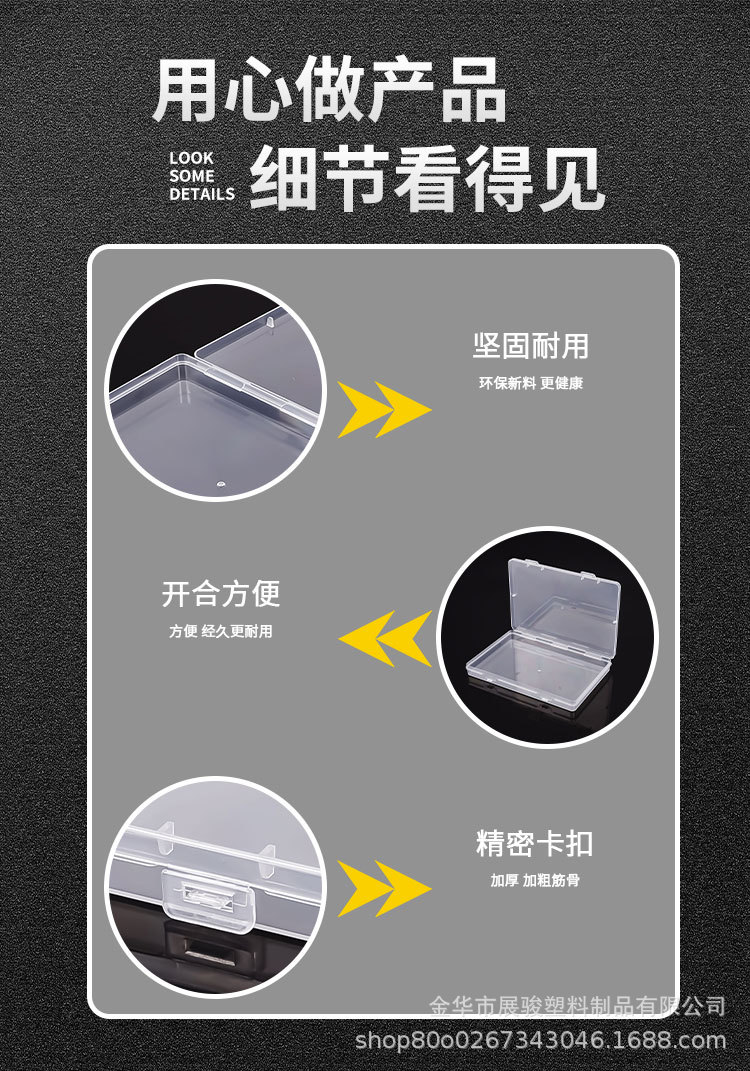 用心做产品

LOOK SOME DETAILS

细节看得见

坚固耐用

环保新料 更健康

开合方便

方便 经久更耐用

精密卡扣

加厚 加粗筋骨

金华市展骏塑料制品有限公司
shop80o0267343046.1688.com