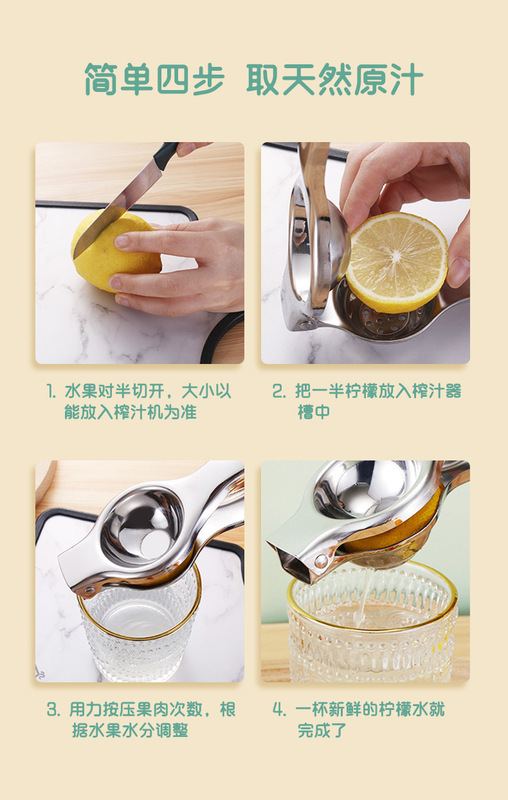 简单四步 取天然原汁

1. 水果对半切开，大小以能放入榨汁机为准

2. 把一半柠檬放入榨汁器槽中

3. 用力按压果肉次数，根据水果水分调整

4. 一杯新鲜的柠檬水就完成了