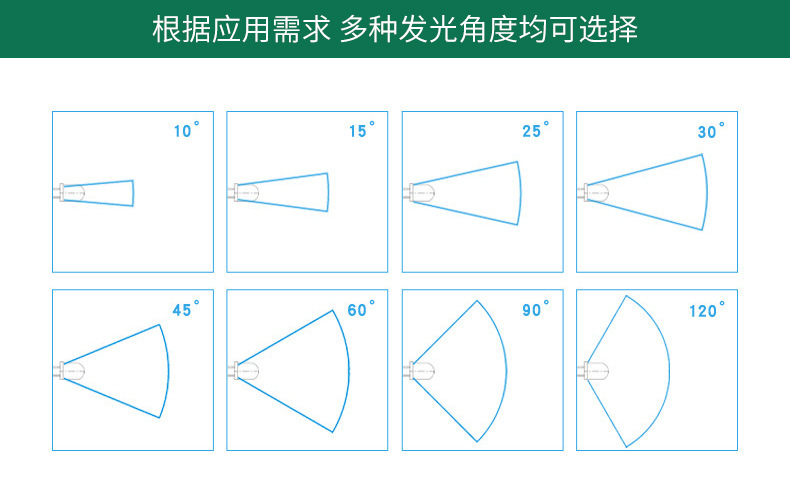 根据应用需求 多种发光角度均可选择

10°

15°

25°

30°

45°

60°

90°

120°