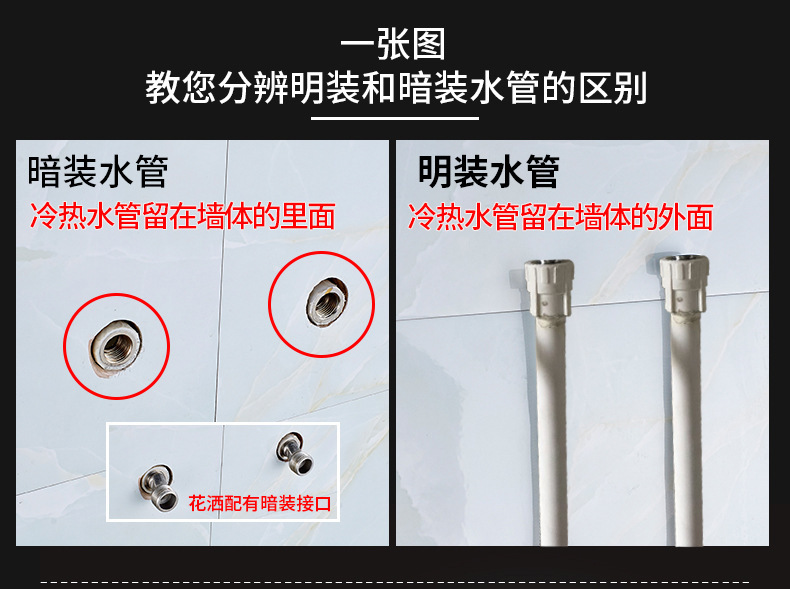 一张图
教您分辨明装和暗装水管的区别

暗装水管
冷热水管留在墙体的里面

花洒配有暗装接口

明装水管
冷热水管留在墙体的外面