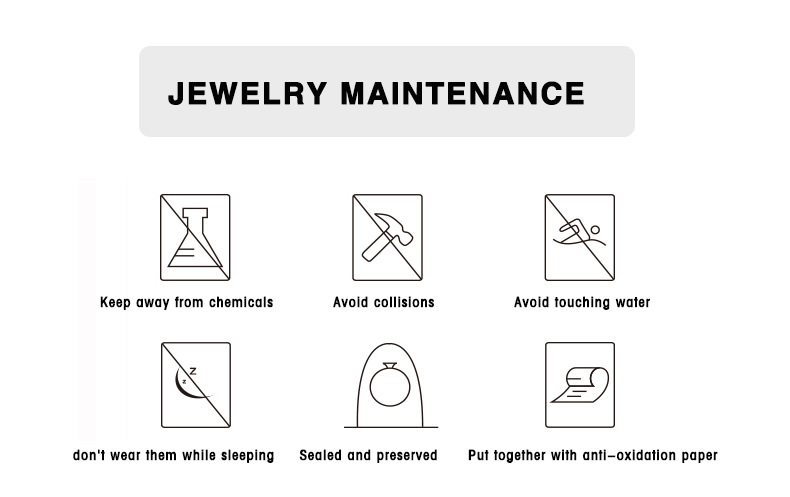 JEWELRY MAINTENANCE

Keep away from chemicals

Avoid collisions

Avoid touching water

z
z

don't wear them while sleeping

Sealed and preserved

Put together with anti-oxidation paper