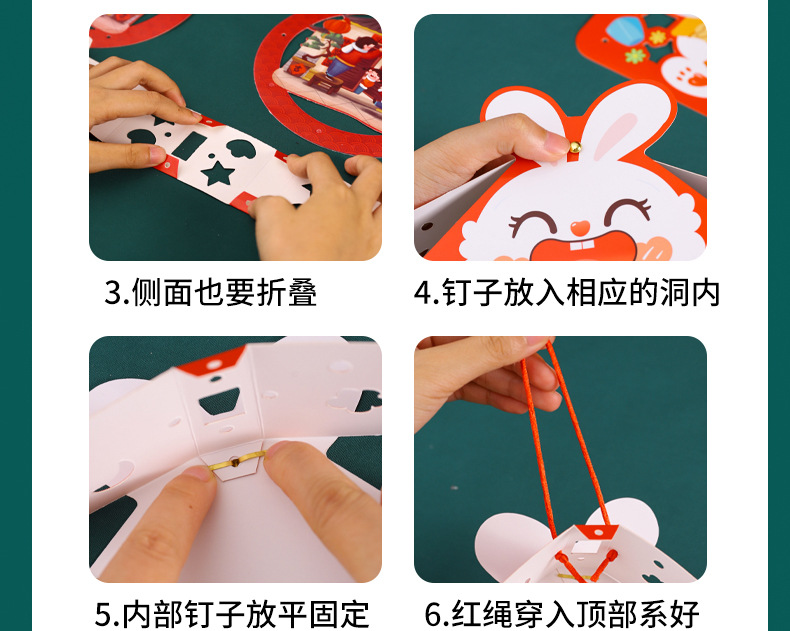 3.侧面也要折叠

4.钉子放入相应的洞内

5.内部钉子放平固定

6.红绳穿入顶部系好