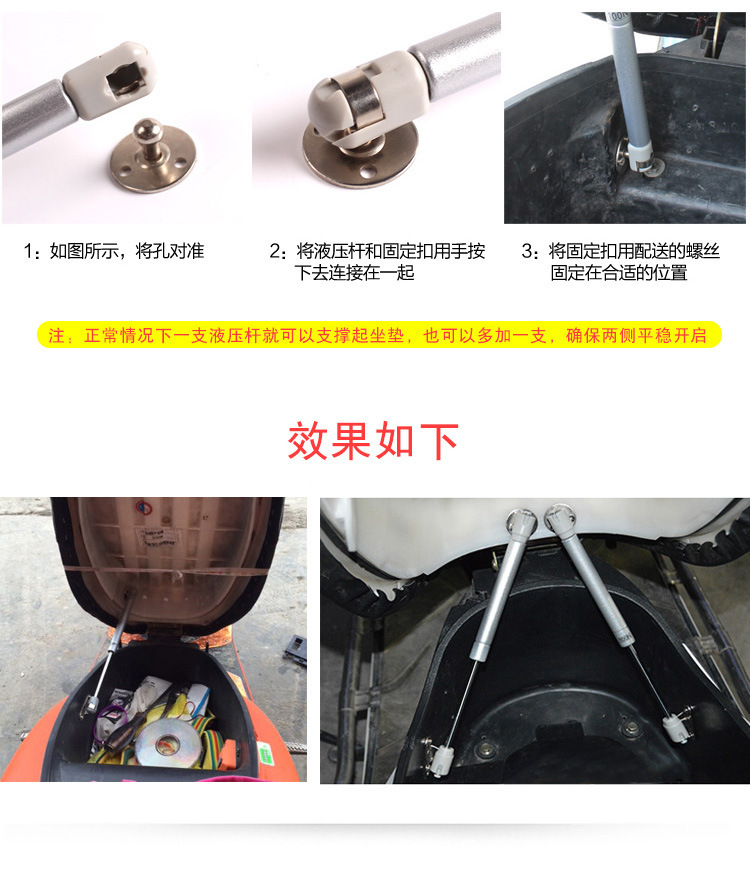 1：如图所示，将孔对准

2：将液压杆和固定扣用手按下去连接在一起

3：将固定扣用配送的螺丝固定在合适的位置

注：正常情况下一支液压杆就可以支撑起坐垫，也可以多加一支，确保两侧平稳开启

效果如下