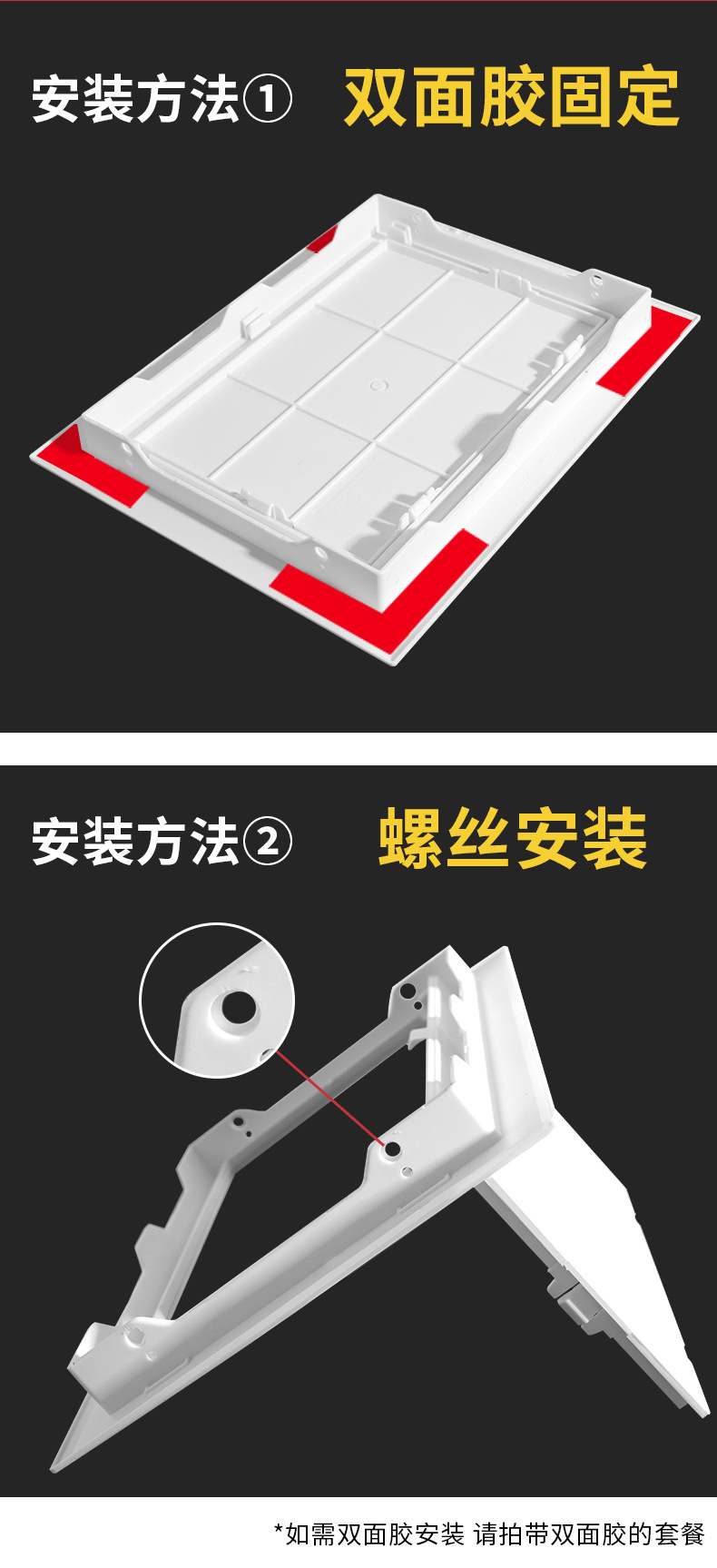 安装方法① 双面胶固定

安装方法② 螺丝安装

*如需双面胶安装 请拍带双面胶的套餐