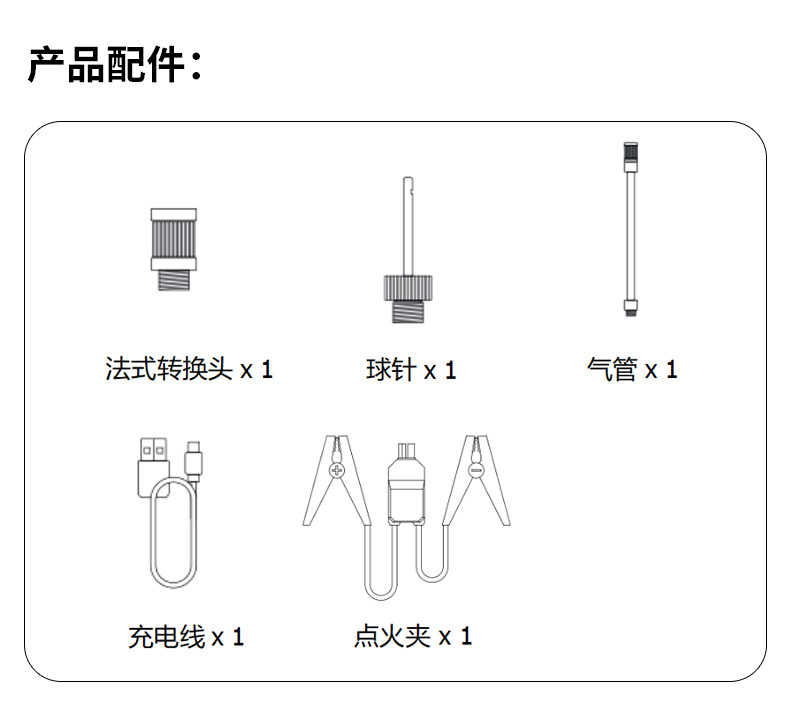 产品配件：

法式转换头 x 1

球针 x 1

气管 x 1

充电线 x 1

点火夹 x 1