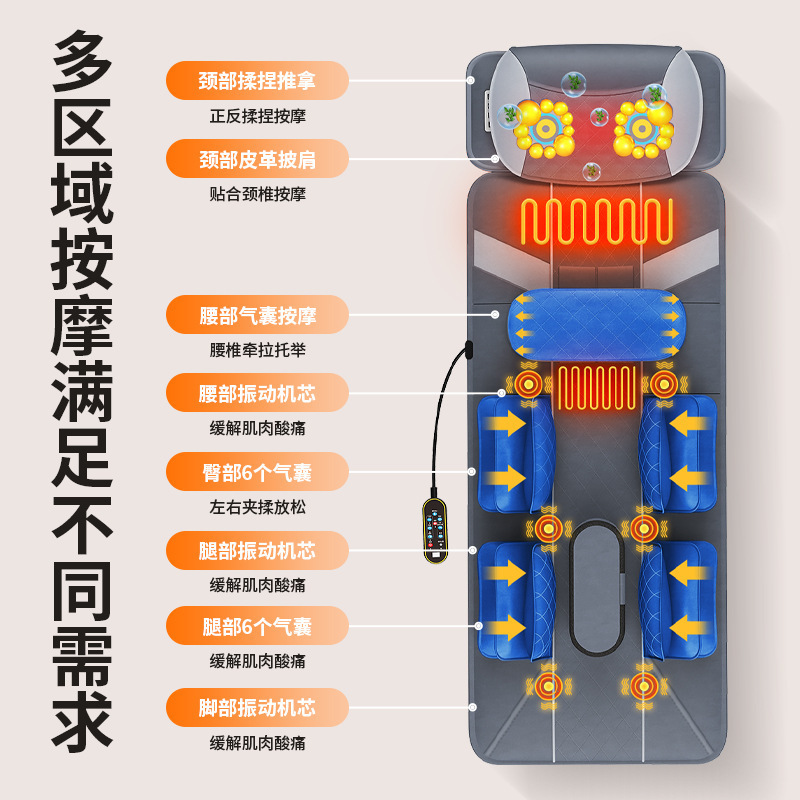 多区域按摩满足不同需求

颈部揉捏推拿
正反揉捏按摩

颈部皮革披肩
贴合颈椎按摩

腰部气囊按摩
腰椎牵拉托举

腰部振动机芯
缓解肌肉酸痛

臀部6个气囊
左右夹揉放松

腿部振动机芯
缓解肌肉酸痛

腿部6个气囊
缓解肌肉酸痛

脚部振动机芯
缓解肌肉酸痛