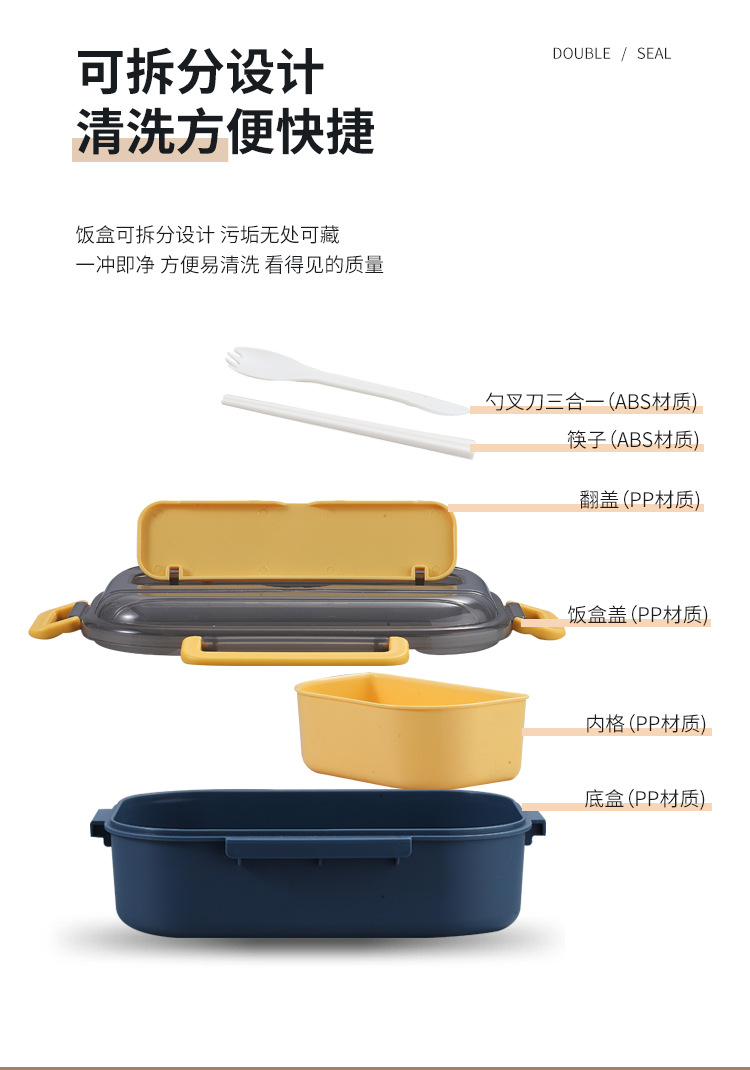 可拆分设计
清洗方便快捷

DOUBLE / SEAL

饭盒可拆分设计 污垢无处可藏
一冲即净 方便易清洗 看得见的质量

勺叉刀三合一(ABS材质)

筷子(ABS材质)

翻盖(PP材质)

饭盒盖(PP材质)

内格(PP材质)

底盒(PP材质)