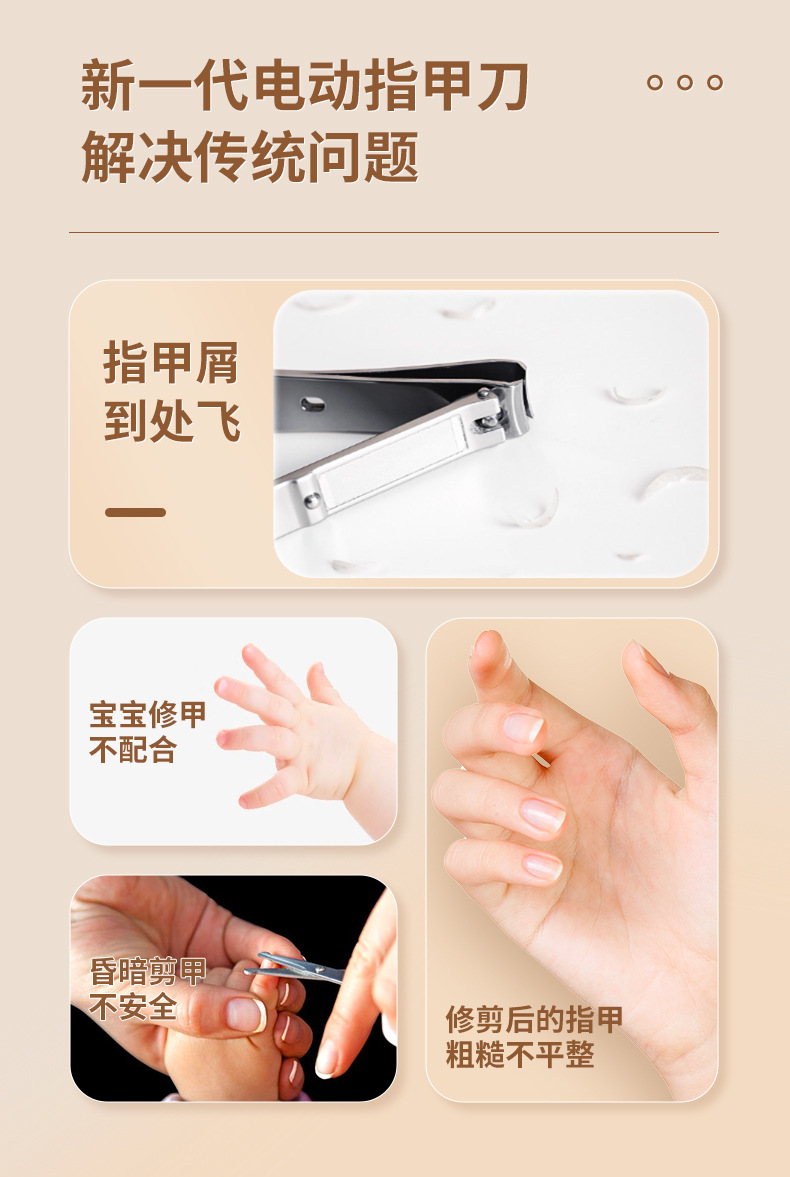 新一代电动指甲刀
解决传统问题

指甲屑
到处飞

宝宝修甲
不配合

昏暗剪甲
不安全

修剪后的指甲
粗糙不平整