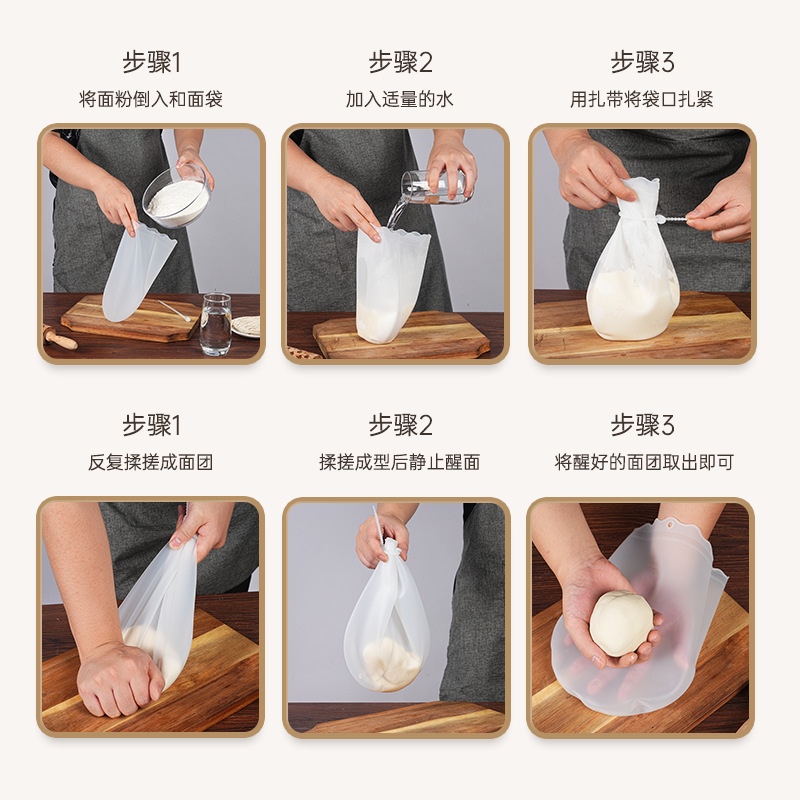 步骤1
将面粉倒入和面袋

步骤2
加入适量的水

步骤3
用扎带将袋口扎紧

步骤1
反复揉搓成面团

步骤2
揉搓成型后静止醒面

步骤3
将醒好的面团取出即可