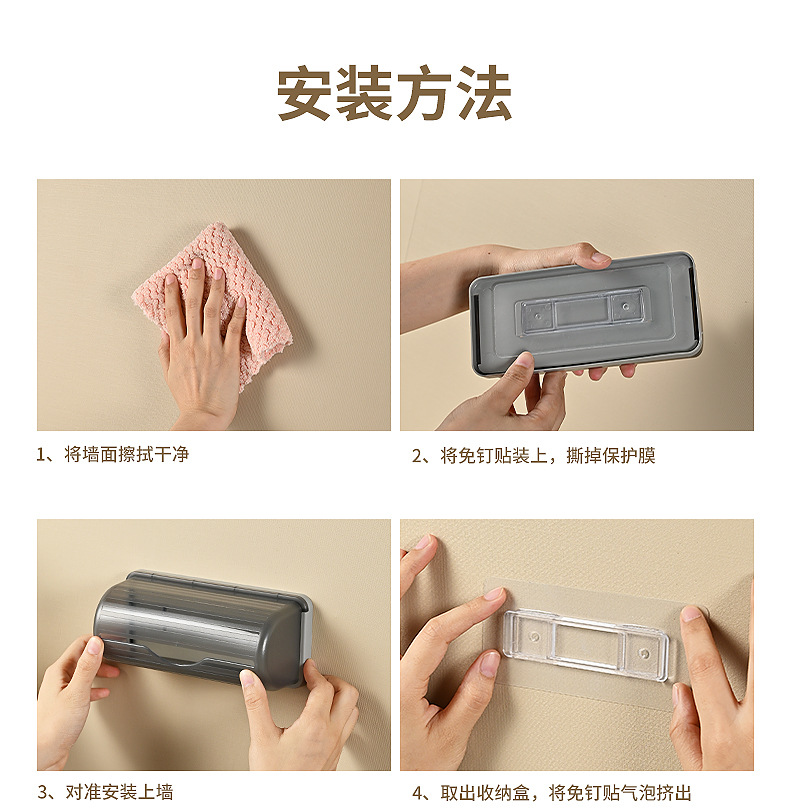 安装方法

1、将墙面擦拭干净

2、将免钉贴装上，撕掉保护膜

3、对准安装上墙

4、取出收纳盒，将免钉贴气泡挤出