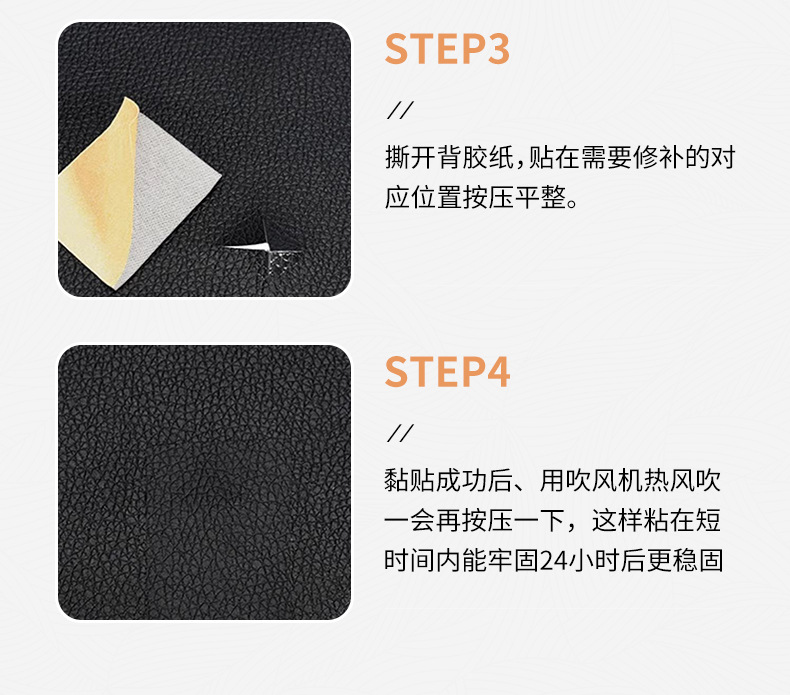 STEP3

//

撕开背胶纸,贴在需要修补的对应位置按压平整。

STEP4

//

黏贴成功后、用吹风机热风吹一会再按压一下，这样粘在短时间内能牢固24小时后更稳固