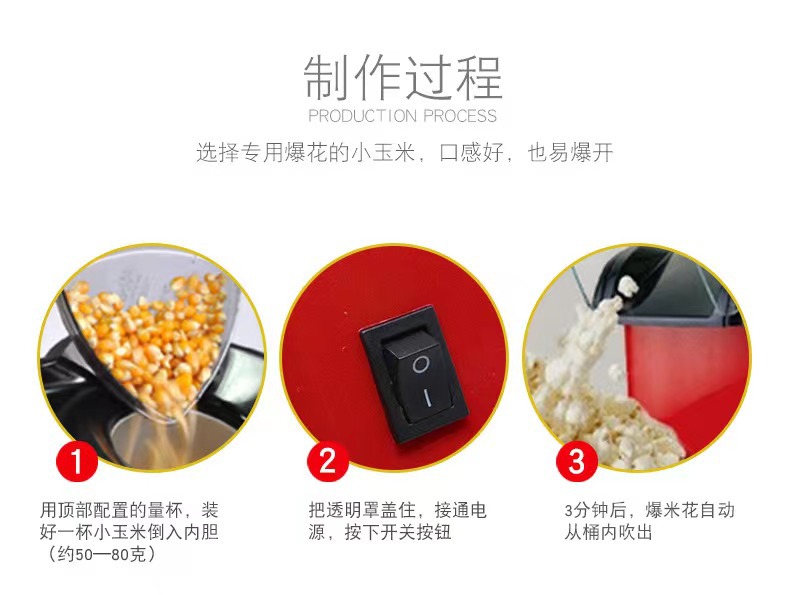 制作过程
PRODUCTION PROCESS

选择专用爆花的小玉米，口感好，也易爆开

O
I

1
用顶部配置的量杯，装好一杯小玉米倒入内胆（约50—80克）

2
把透明罩盖住，接通电源，按下开关按钮

3
3分钟后，爆米花自动从桶内吹出