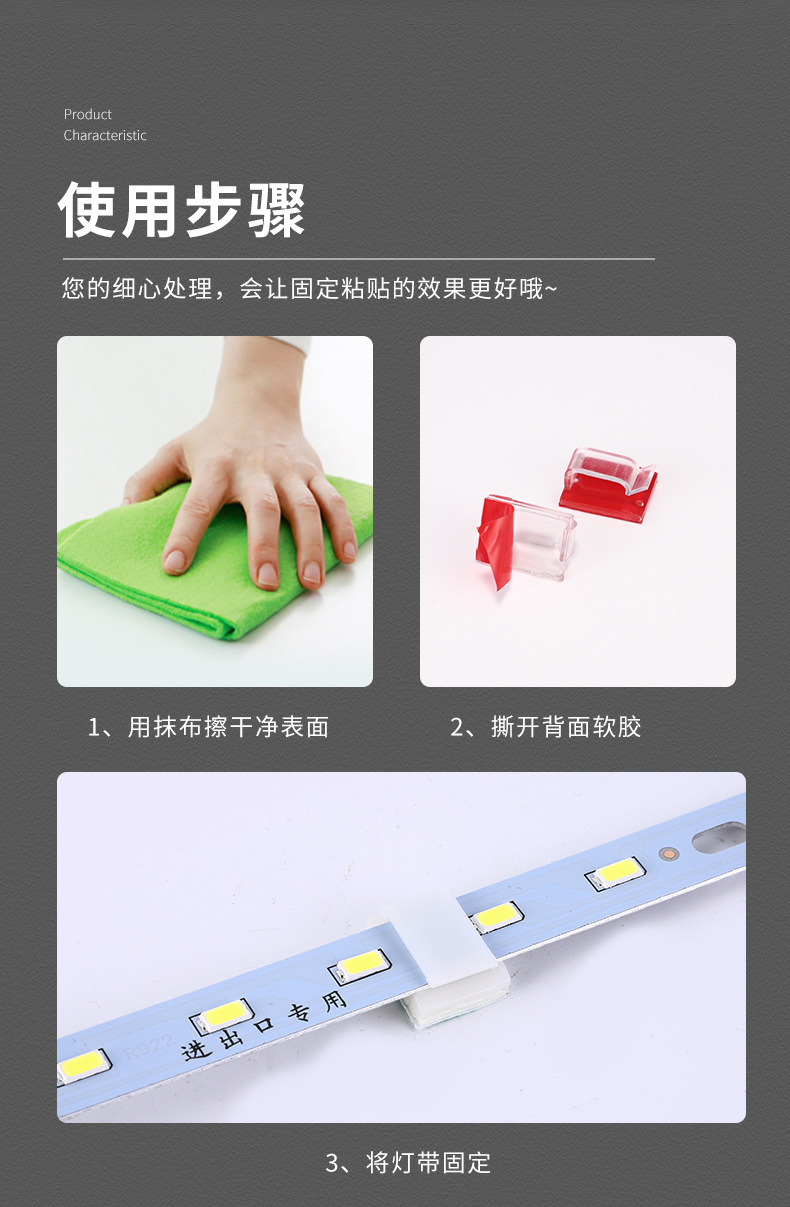 Product
Characteristic

使用步骤

您的细心处理，会让固定粘贴的效果更好哦~

1、用抹布擦干净表面

2、撕开背面软胶

R922
进出口专用

3、将灯带固定