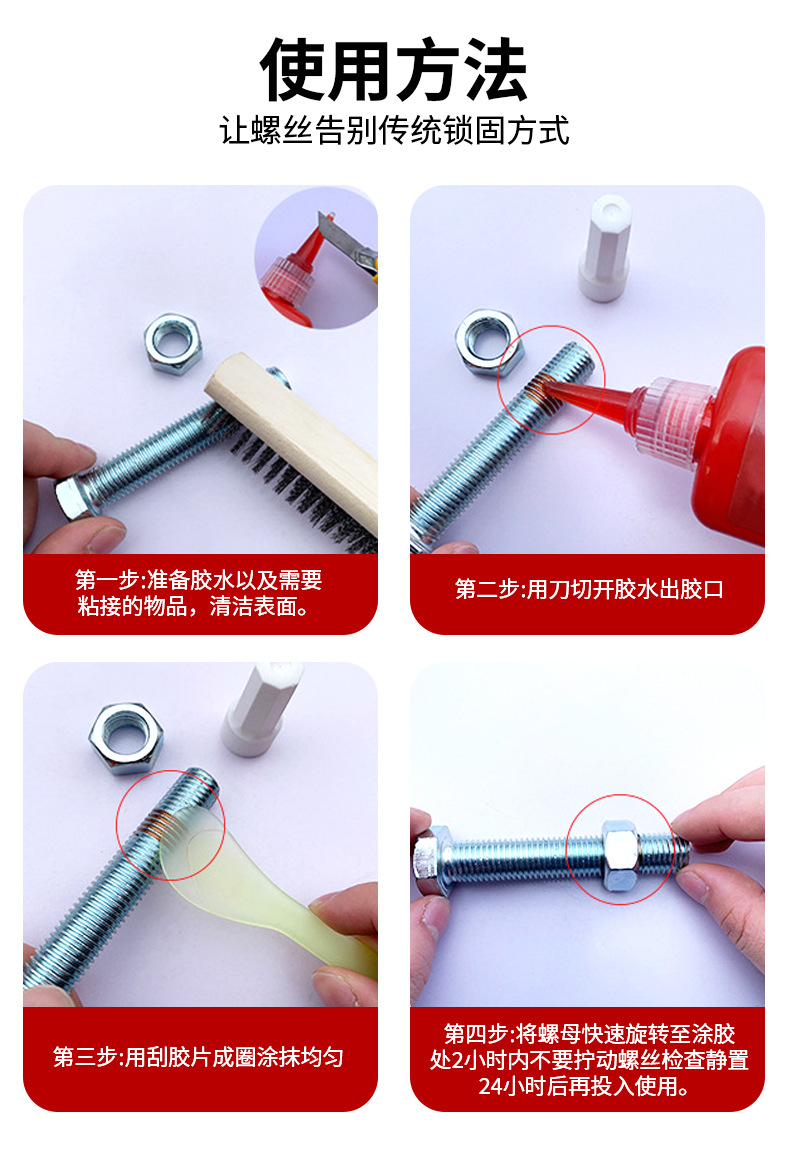 使用方法

让螺丝告别传统锁固方式

第一步:准备胶水以及需要粘接的物品，清洁表面。

第二步:用刀切开胶水出胶口

第三步:用刮胶片成圈涂抹均匀

第四步:将螺母快速旋转至涂胶处2小时内不要拧动螺丝检查静置24小时后再投入使用。