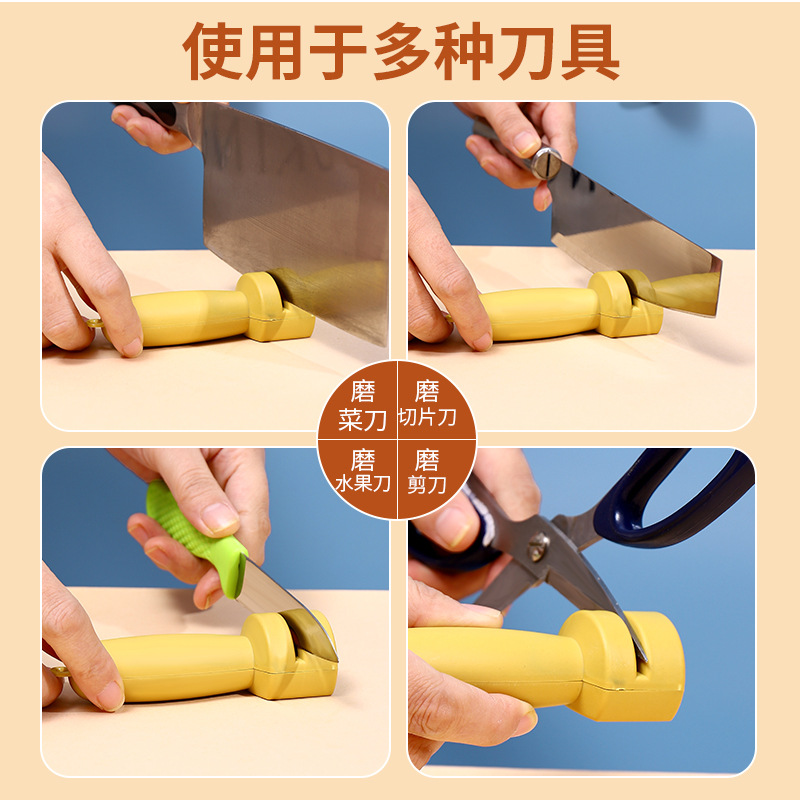 使用于多种刀具

磨
菜刀

磨
切片刀

磨
水果刀

磨
剪刀