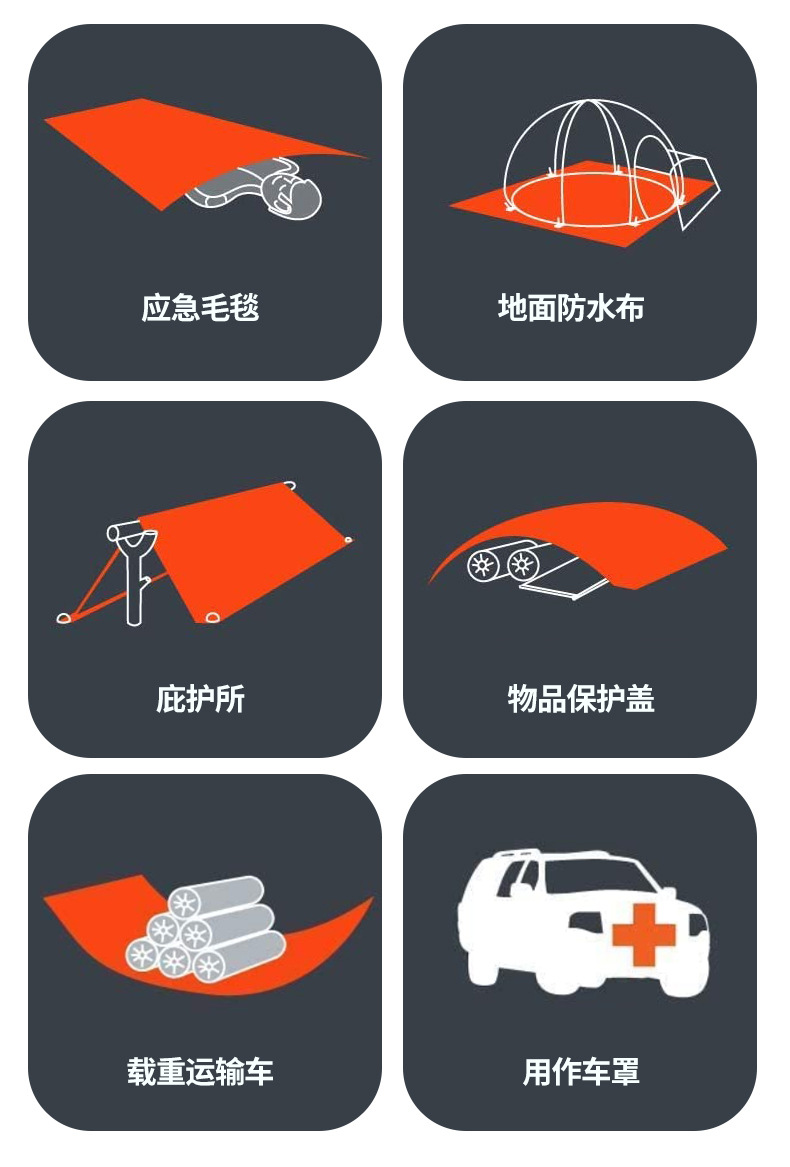 应急毛毯

地面防水布

庇护所

物品保护盖

载重运输车

用作车罩