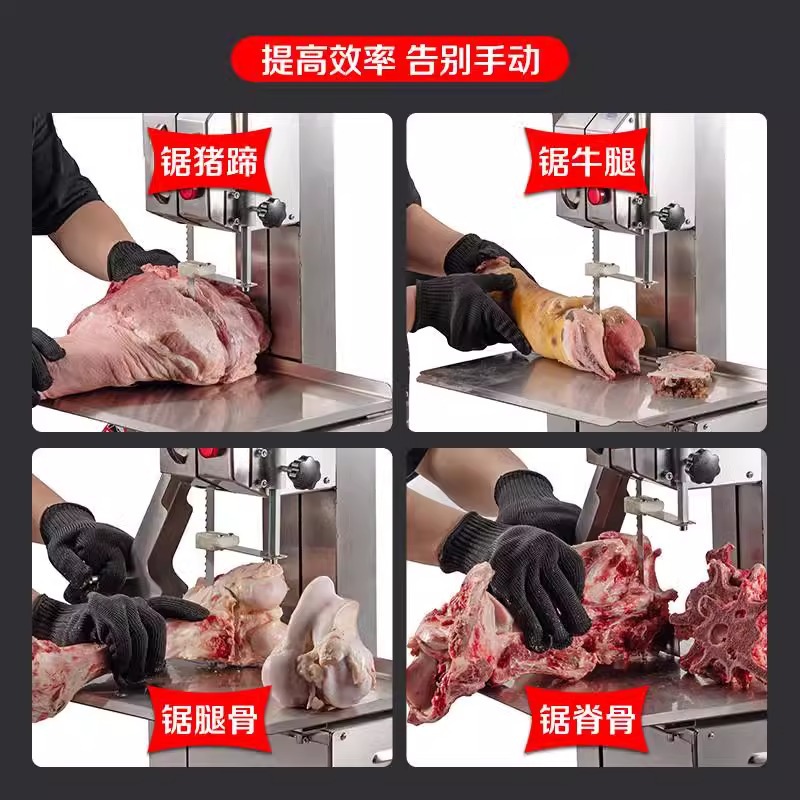 提高效率 告别手动

锯猪蹄

锯牛腿

锯腿骨

锯脊骨